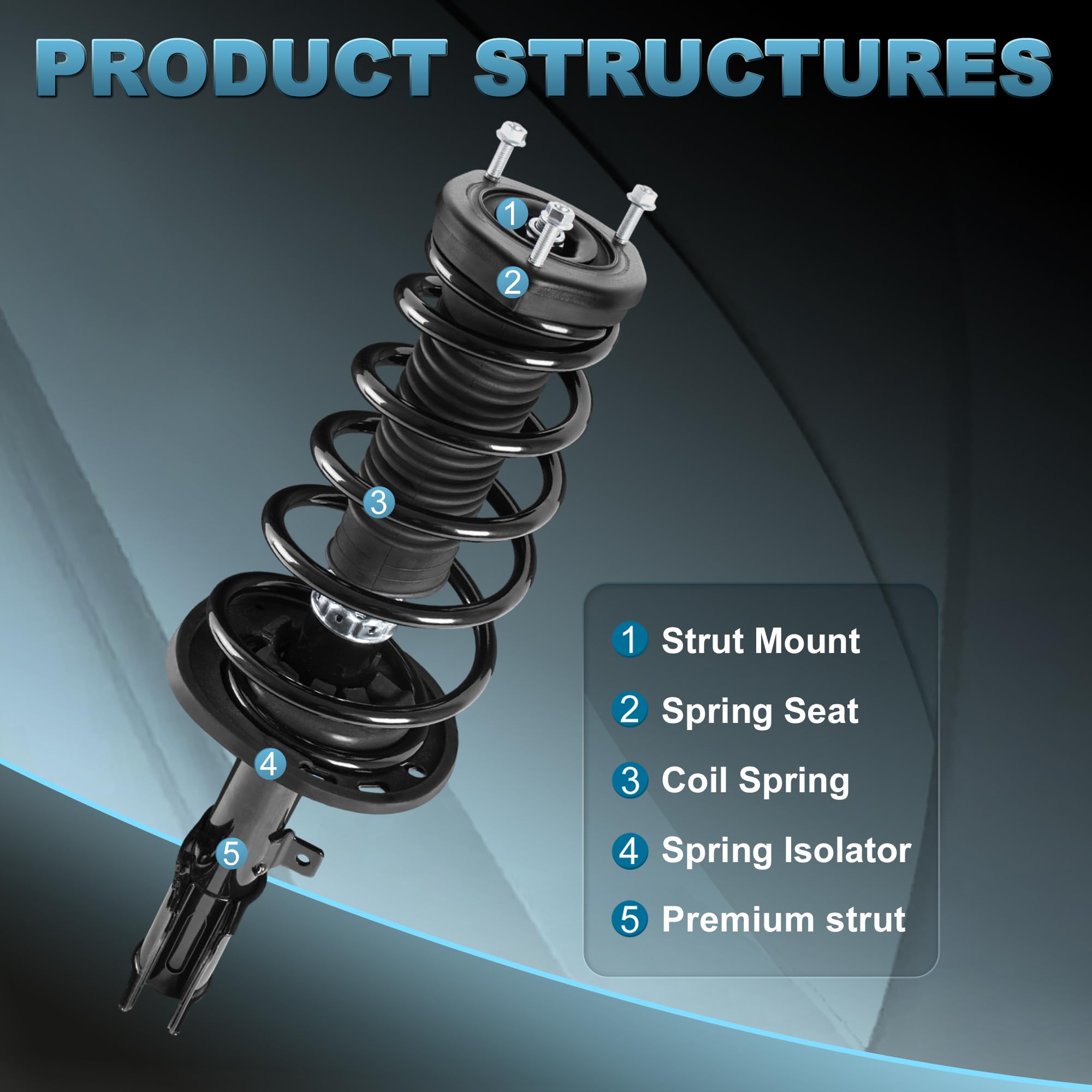 PRODUCT STRUCTURES

1

2

3

4

5

1 Strut Mount

2 Spring Seat

3 Coil Spring

4 Spring Isolator

5 Premium strut