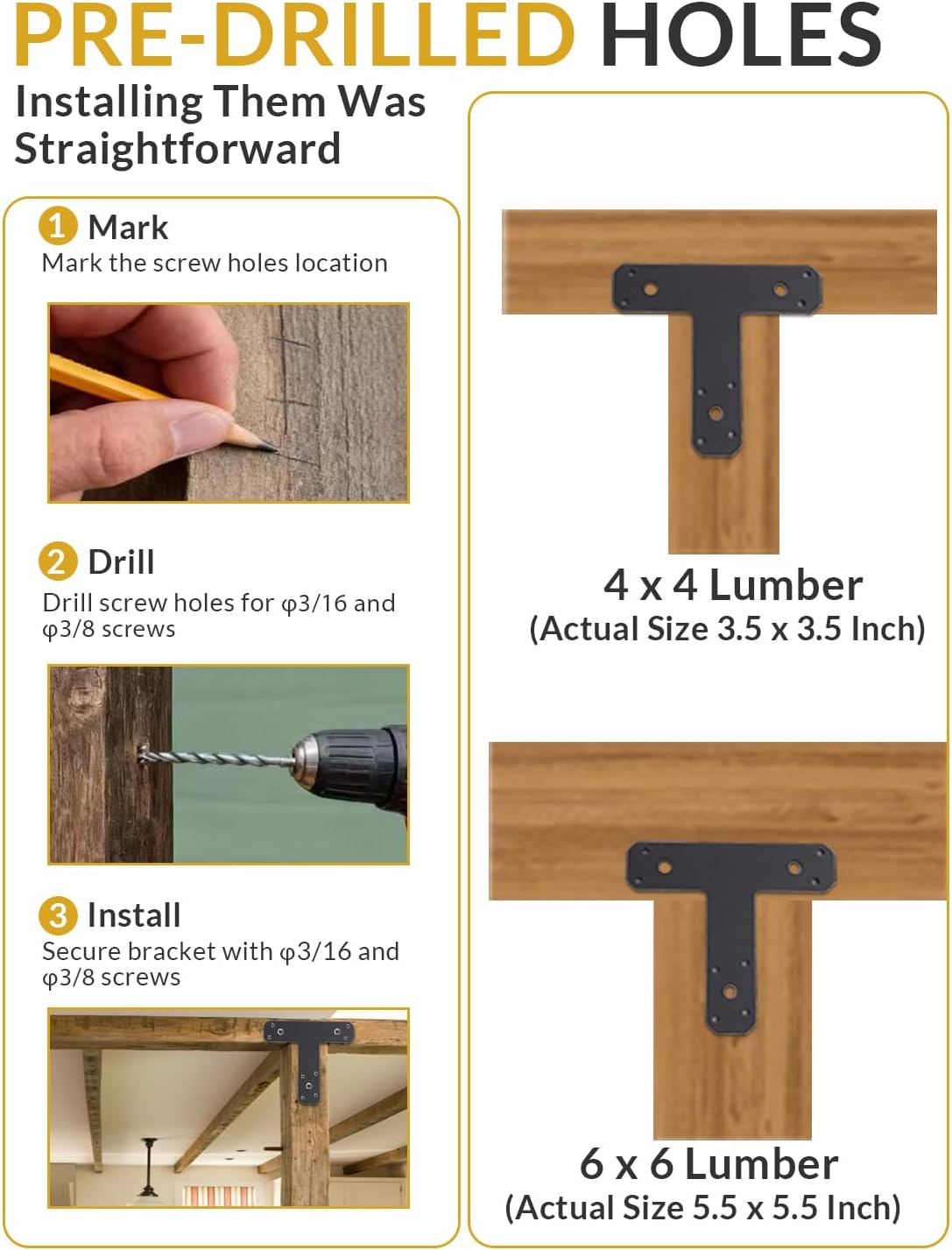 PRE-DRILLED HOLES

Installing Them Was Straightforward

1 Mark
Mark the screw holes location

2 Drill
Drill screw holes for φ3/16 and φ3/8 screws

3 Install
Secure bracket with φ3/16 and φ3/8 screws

4 x 4 Lumber
(Actual Size 3.5 x 3.5 Inch)

6 x 6 Lumber
(Actual Size 5.5 x 5.5 Inch)