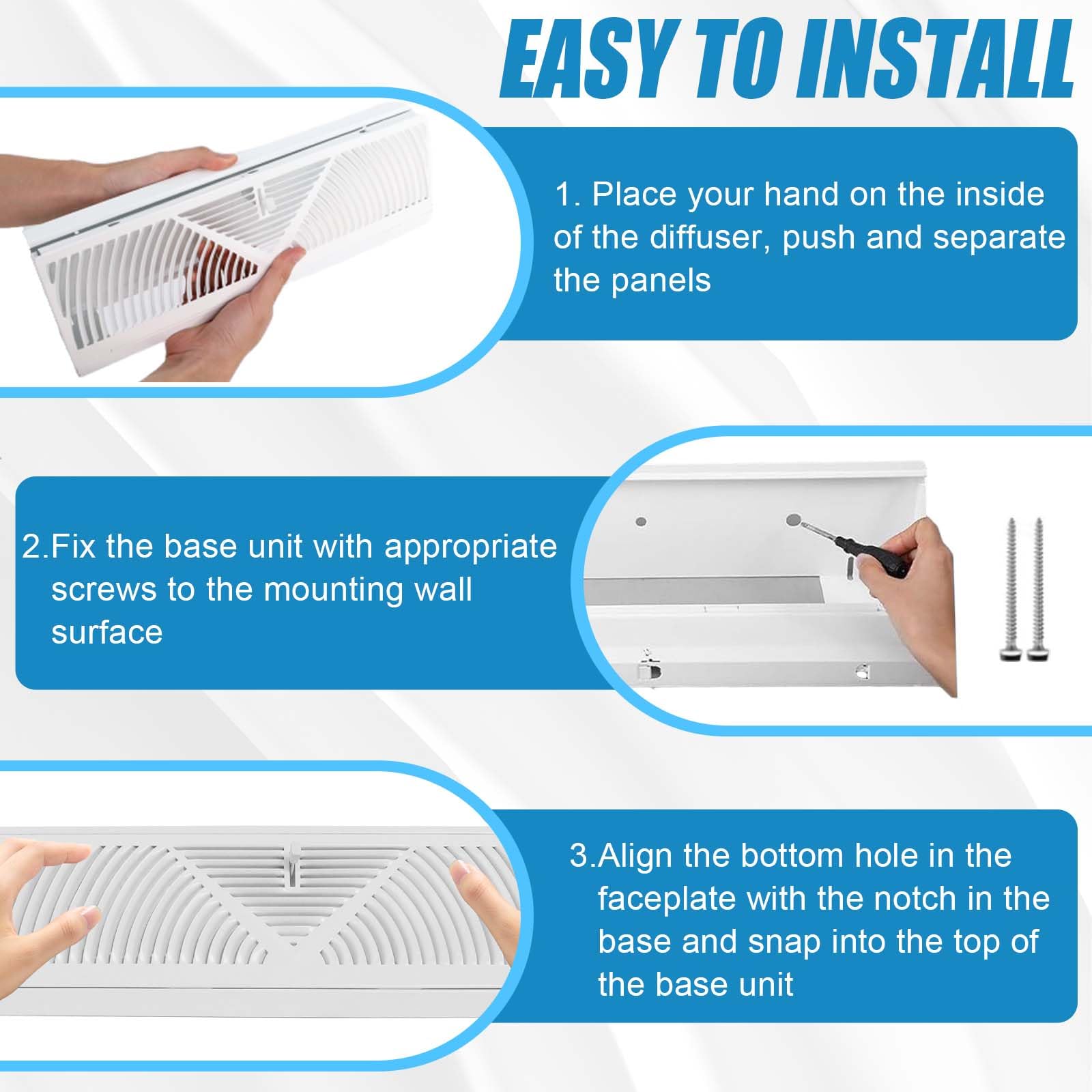 EASY TO INSTALL

1. Place your hand on the inside of the diffuser, push and separate the panels

2.Fix the base unit with appropriate screws to the mounting wall surface

3.Align the bottom hole in the faceplate with the notch in the base and snap into the top of the base unit