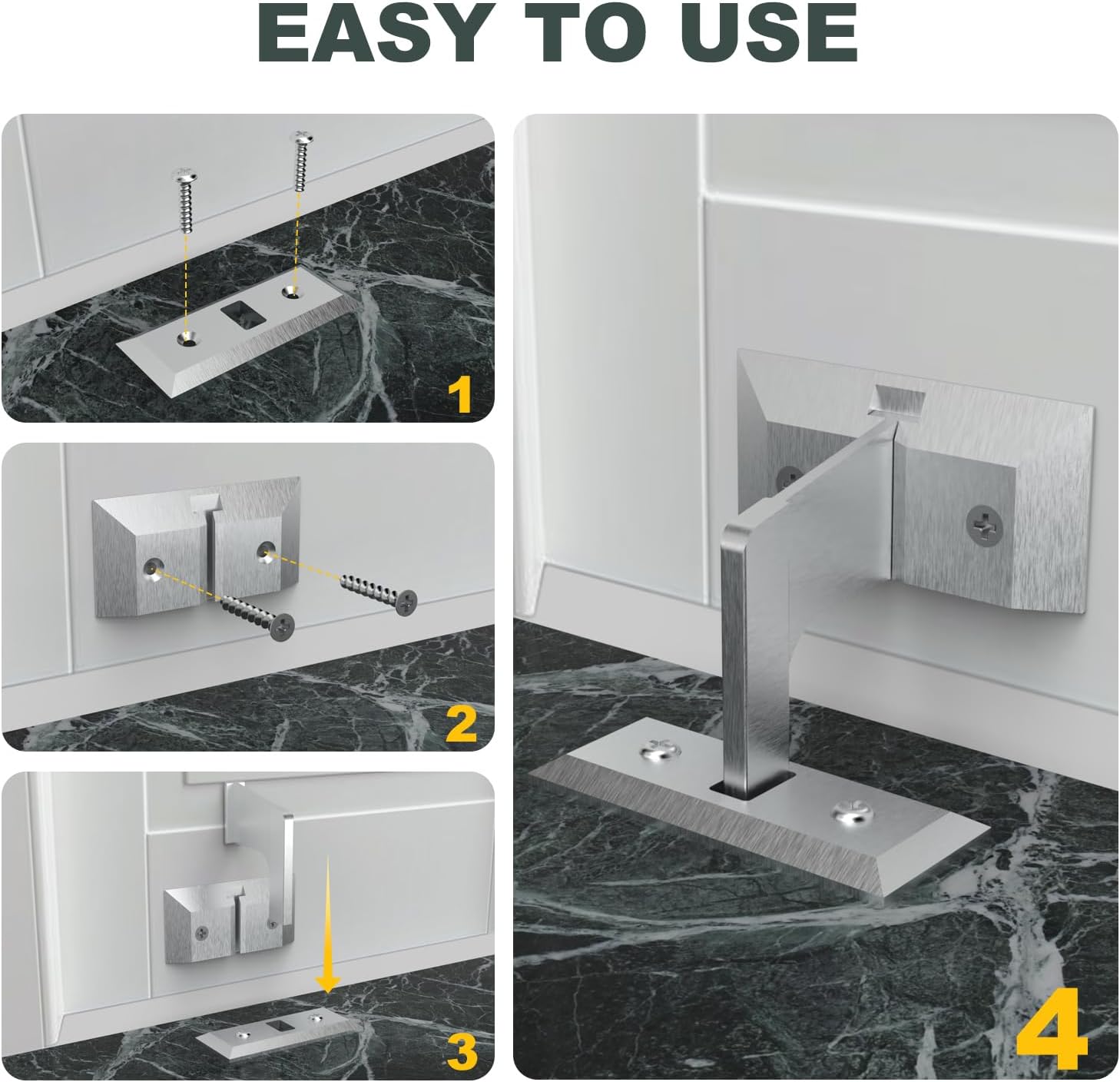 EASY TO USE

1

2

3

4