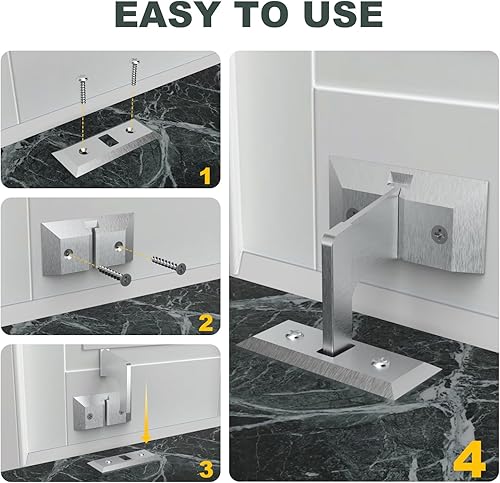 EASY TO USE

1

2

3

4