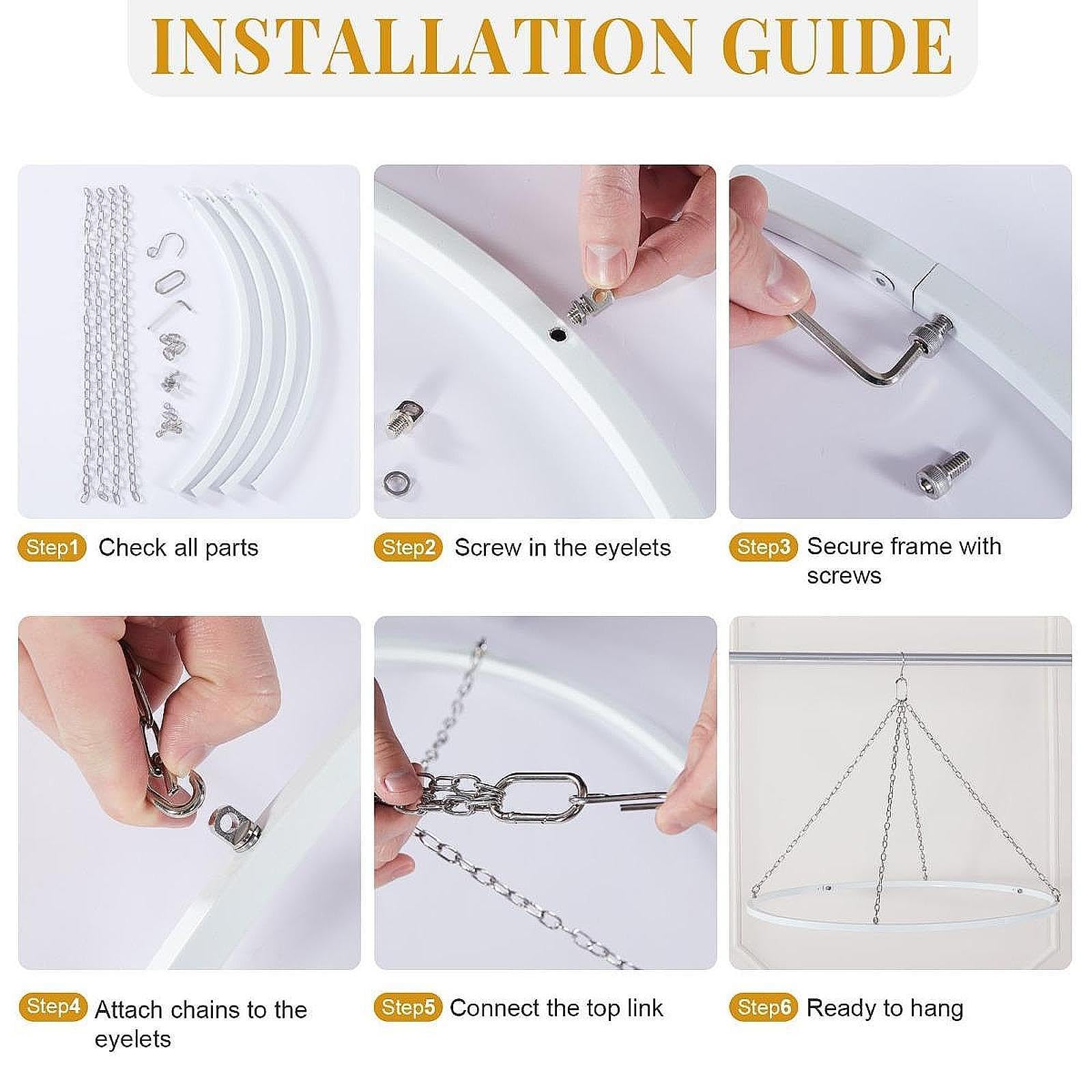 INSTALLATION GUIDE

Step1 Check all parts

Step2 Screw in the eyelets

Step3 Secure frame with screws

Step4 Attach chains to the eyelets

Step5 Connect the top link

Step6 Ready to hang