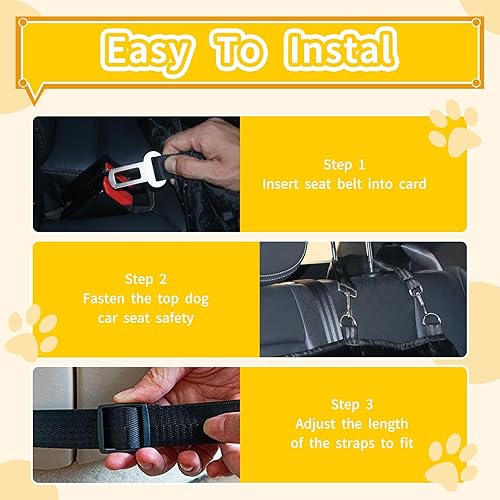 Easy To Instal

Step 1
Insert seat belt into card

Step 2
Fasten the top dog car seat safety

Step 3
Adjust the length of the straps to fit