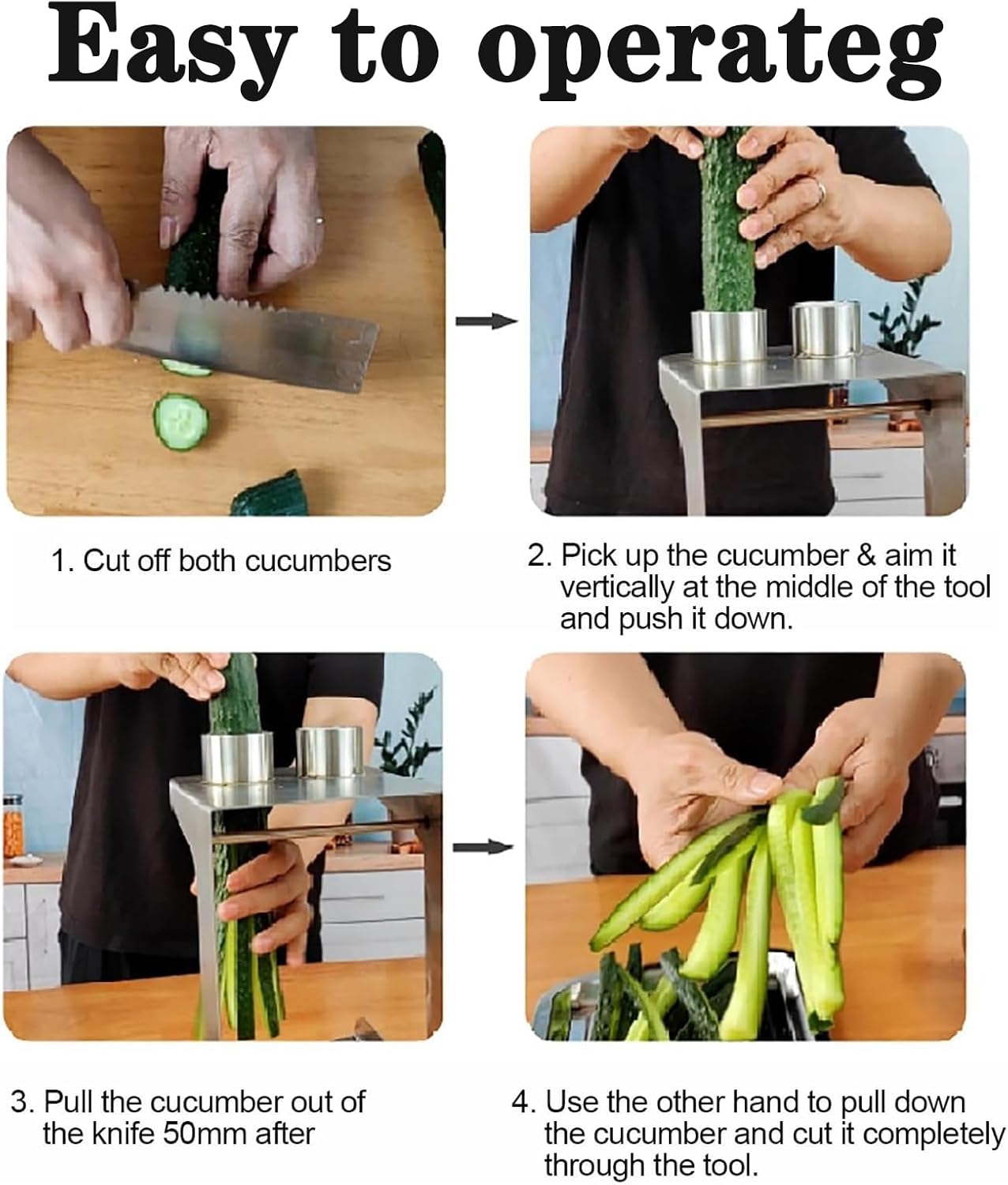 Easy to operateg

1. Cut off both cucumbers

2. Pick up the cucumber & aim it vertically at the middle of the tool and push it down.

3. Pull the cucumber out of the knife 50mm after

4. Use the other hand to pull down the cucumber and cut it completely through the tool.