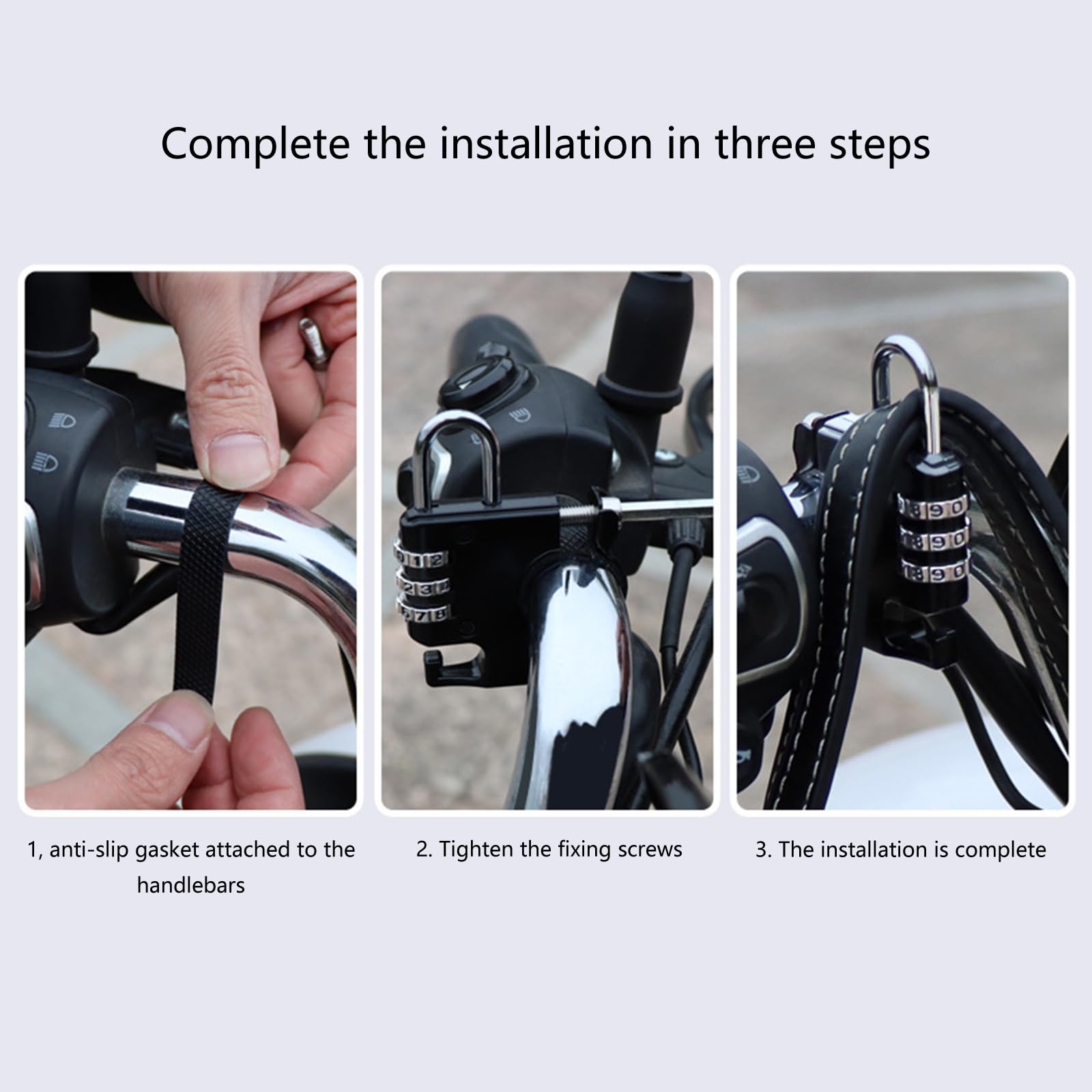 Complete the installation in three steps

1, anti-slip gasket attached to the handlebars

2. Tighten the fixing screws

3. The installation is complete