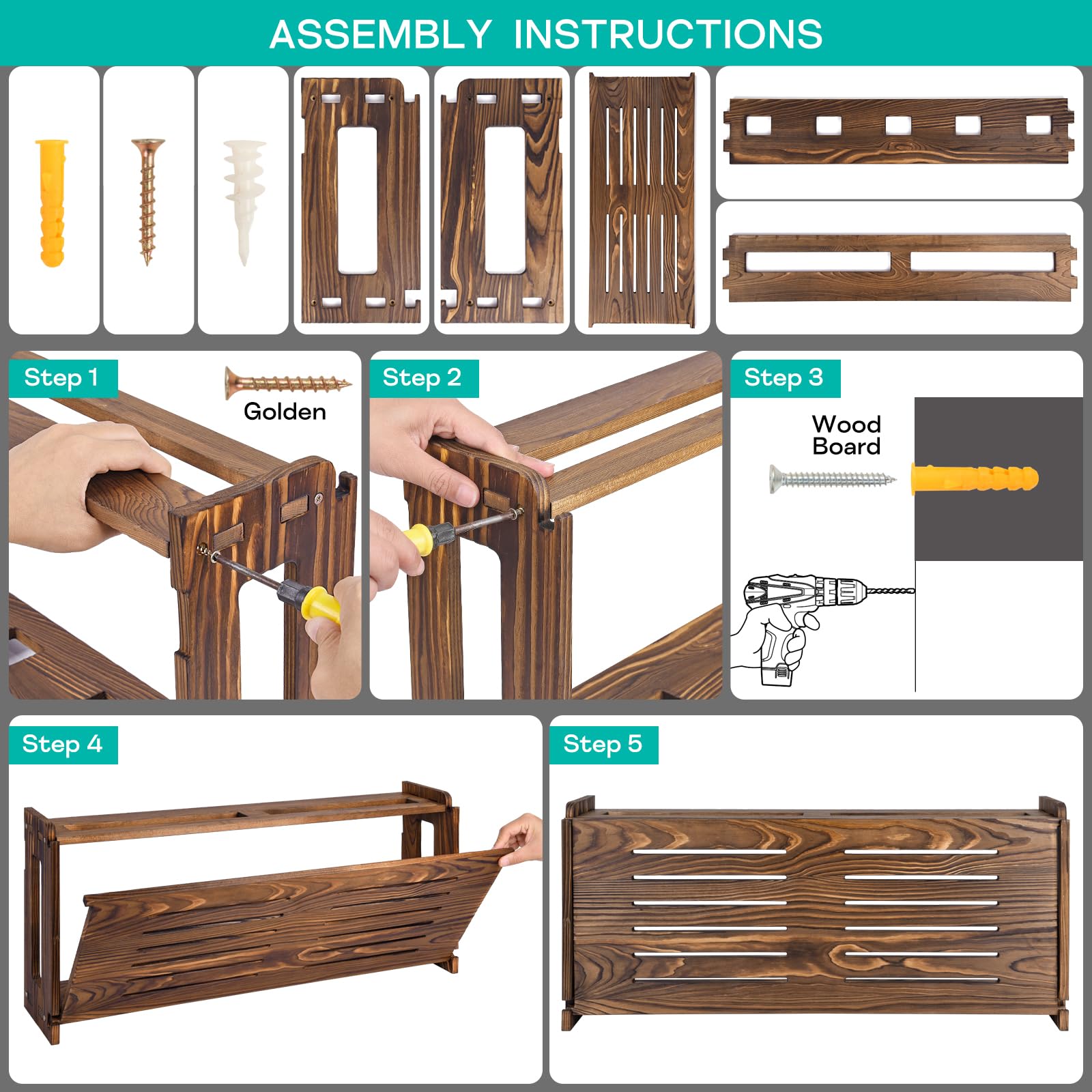 ASSEMBLY INSTRUCTIONS

Step 1

Golden

Step 2

Step 3

Wood Board

Step 4

Step 5