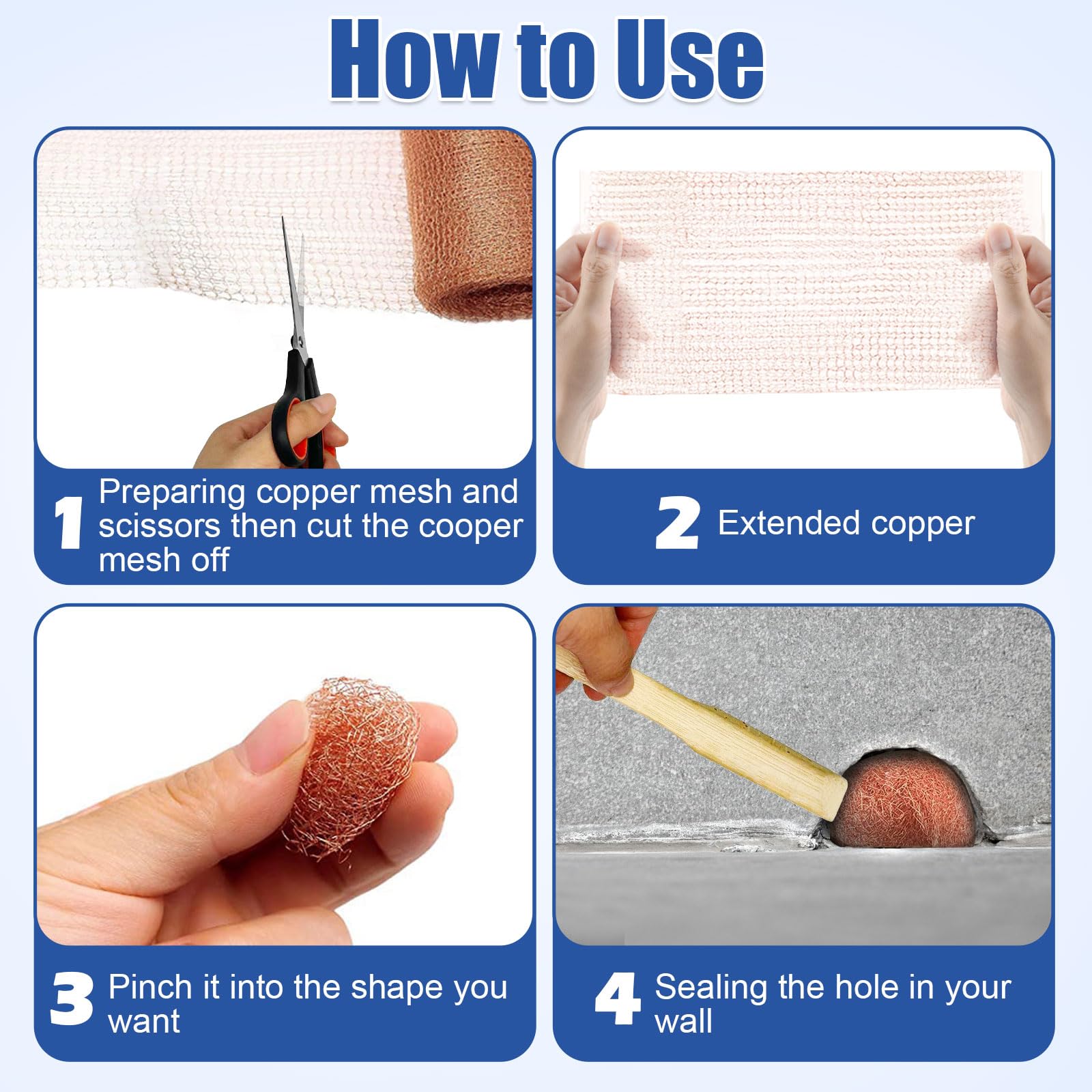 How to Use

1 Preparing copper mesh and scissors then cut the cooper mesh off

2 Extended copper

3 Pinch it into the shape you want

4 Sealing the hole in your wall