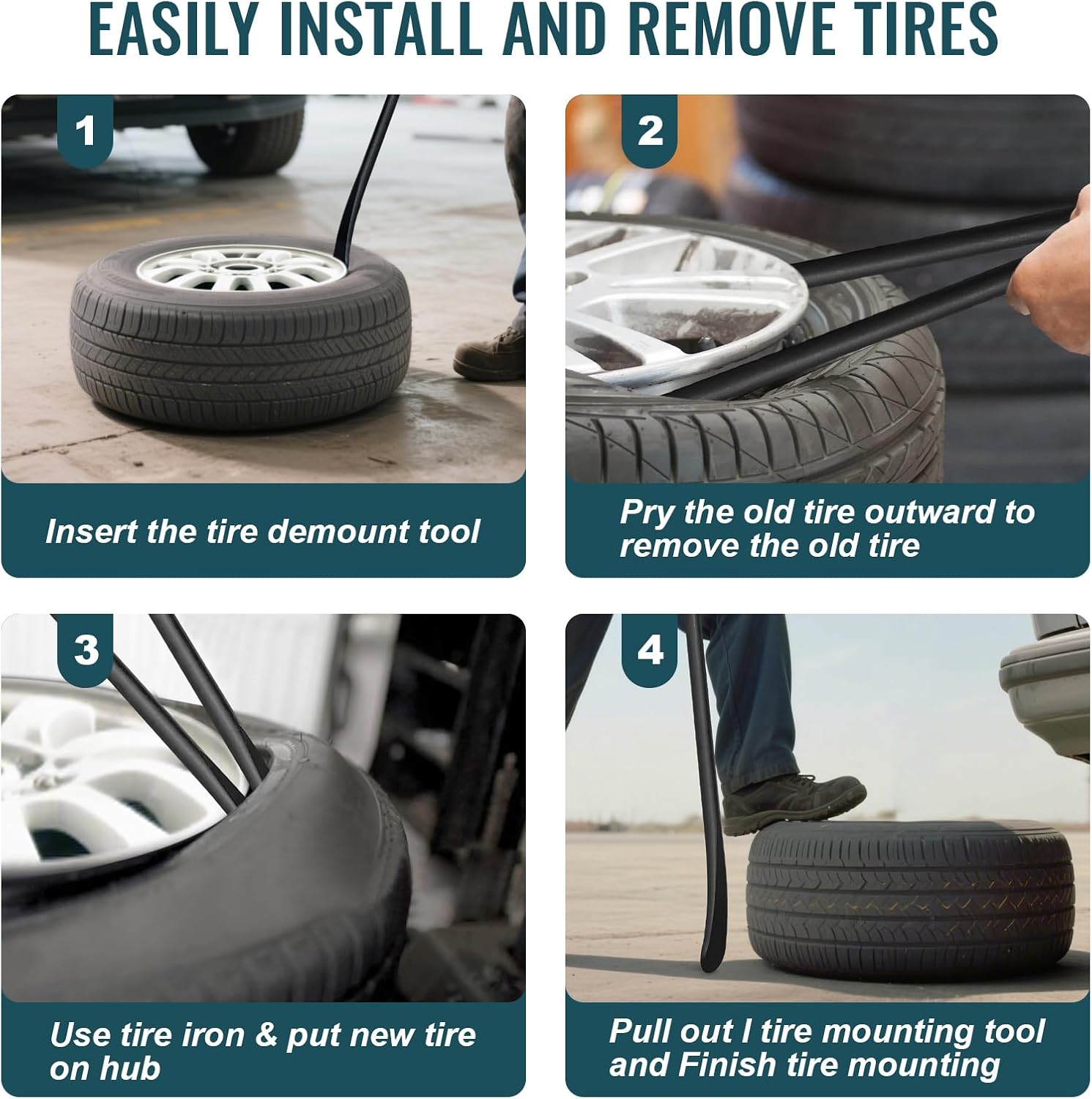 EASILY INSTALL AND REMOVE TIRES

1

Insert the tire demount tool

2

Pry the old tire outward to remove the old tire

3

Use tire iron & put new tire on hub

4

Pull out I tire mounting tool and Finish tire mounting