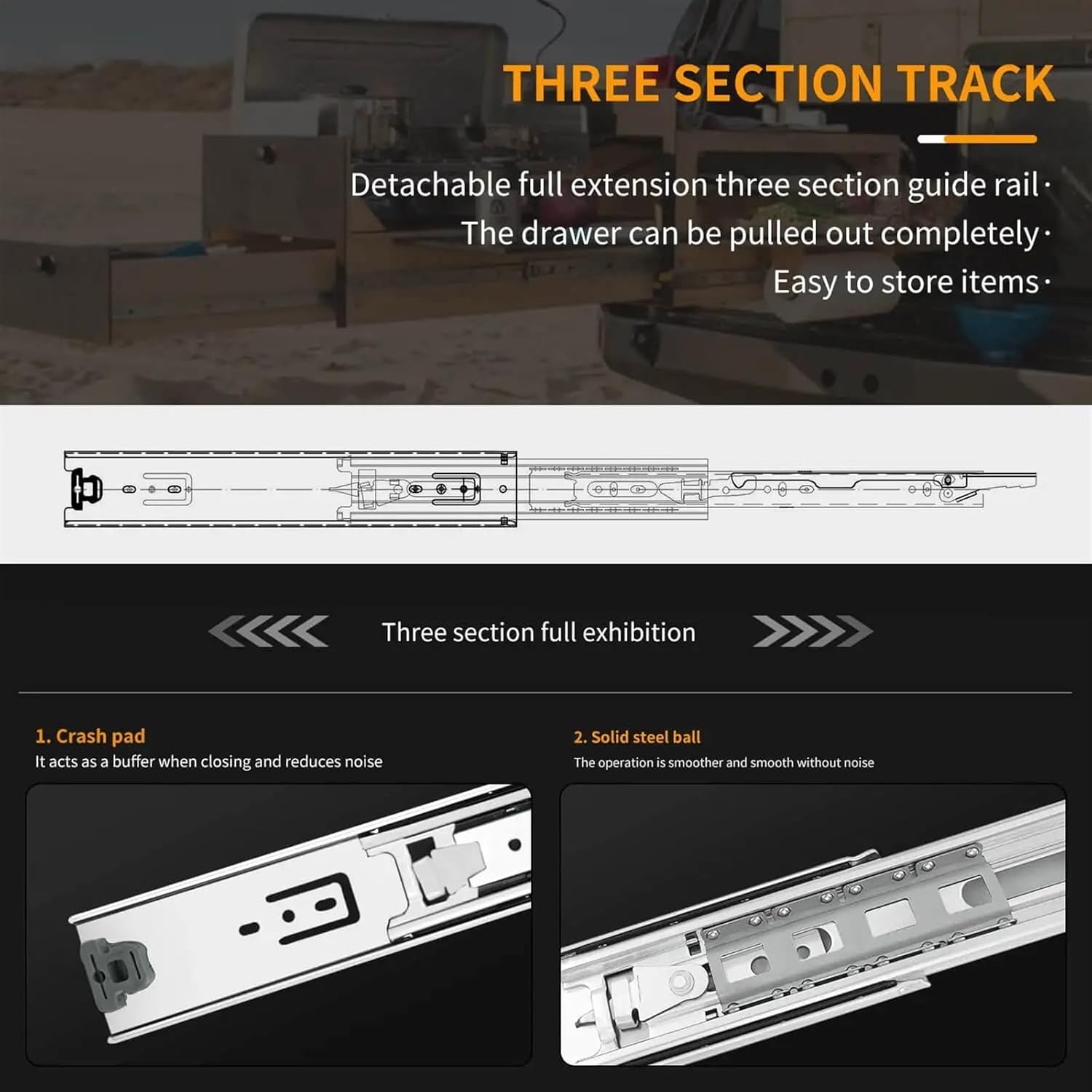 THREE SECTION TRACK

Detachable full extension three section guide rail·
The drawer can be pulled out completely·
Easy to store items·

Three section full exhibition

1. Crash pad
It acts as a buffer when closing and reduces noise

2. Solid steel ball
The operation is smoother and smooth without noise