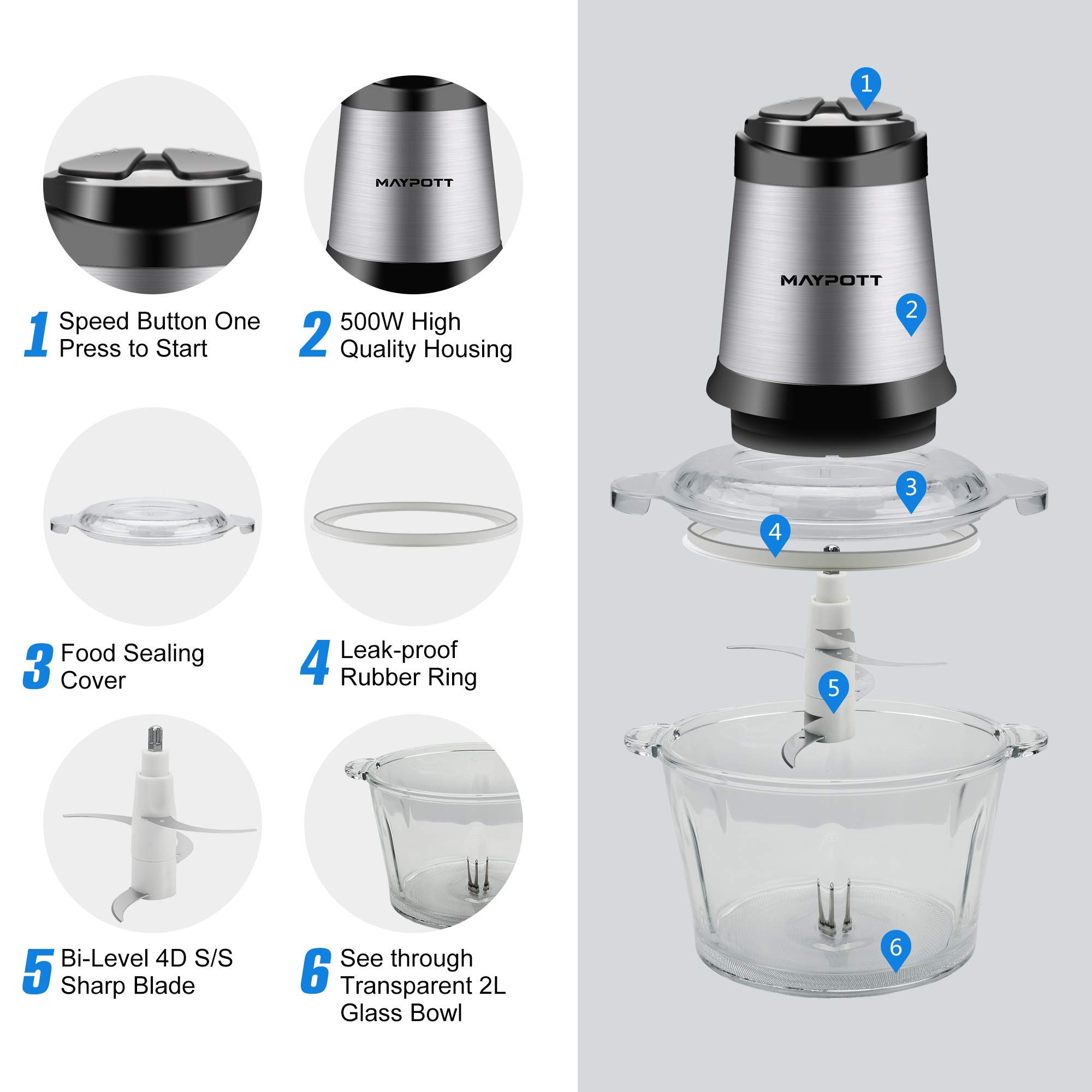 MAYPOTT

1 Speed Button One Press to Start

2 500W High Quality Housing

3 Food Sealing Cover

4 Leak-proof Rubber Ring

5 Bi-Level 4D S/S Sharp Blade

6 See through Transparent 2L Glass Bowl

1

MAYPOTT

2

3

4

5

6