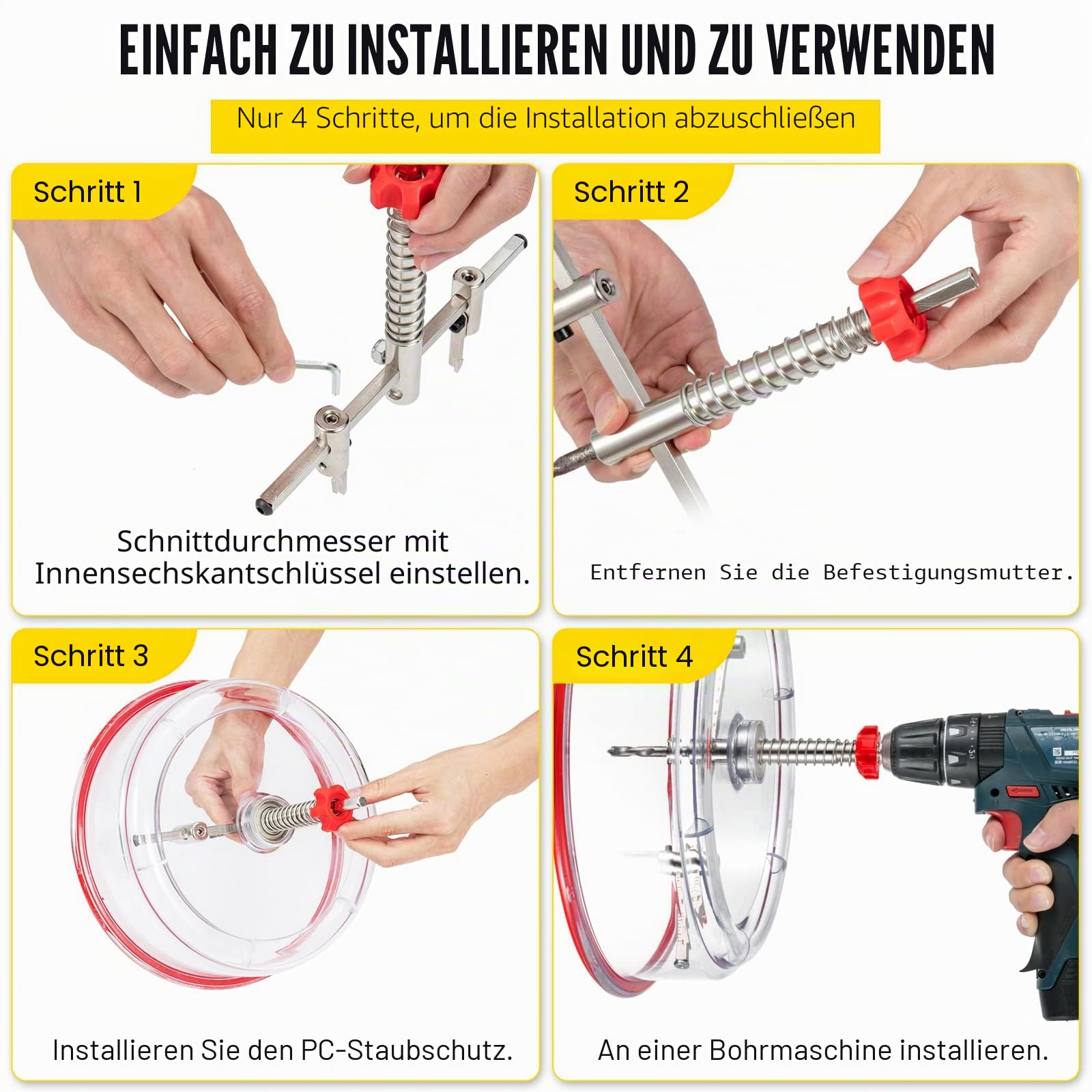 EINFACH ZU INSTALLIEREN UND ZU VERWENDEN

Nur 4 Schritte, um die Installation abzuschließen

Schritt 1

Schnittdurchmesser mit Innensechskantschlüssel einstellen.

Schritt 2

Entfernen Sie die Befestigungsmutter.

Schritt 3

Installieren Sie den PC-Staubschutz.

Schritt 4

An einer Bohrmaschine installieren.