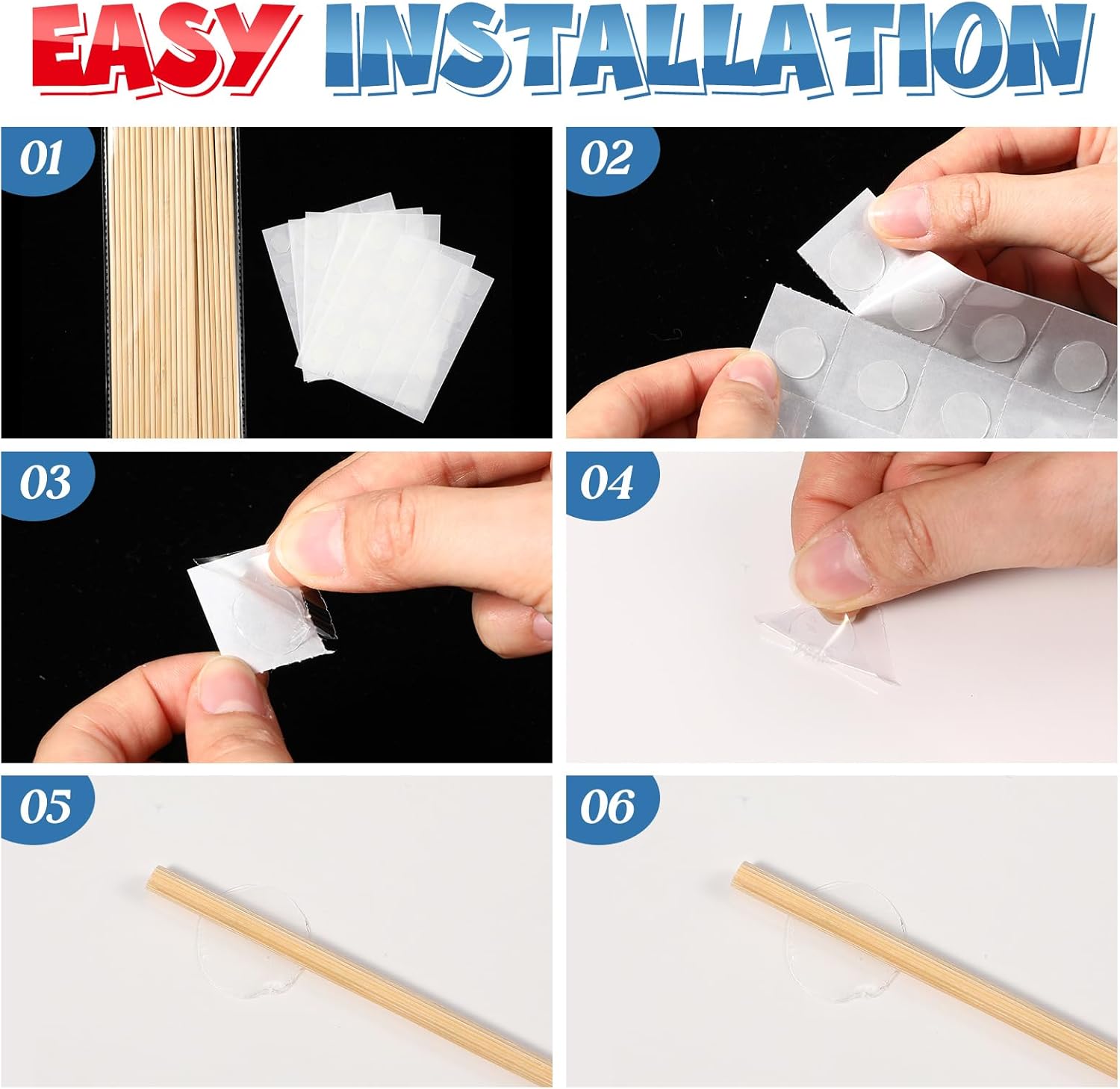 EASY INSTALLATION

01

02

03

04

05

06