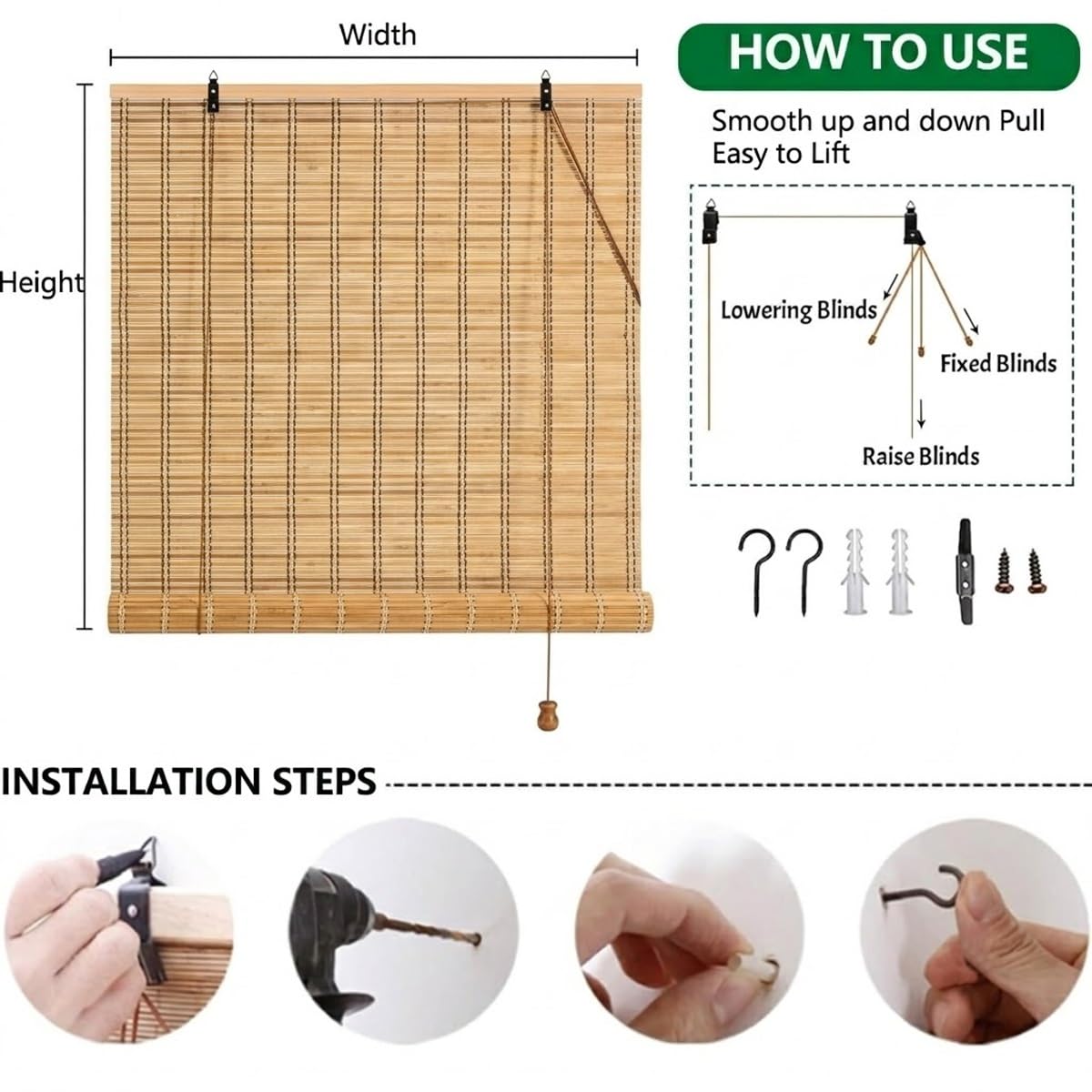 Width

Height

HOW TO USE

Smooth up and down Pull
Easy to Lift

Lowering Blinds

Fixed Blinds

Raise Blinds

INSTALLATION STEPS