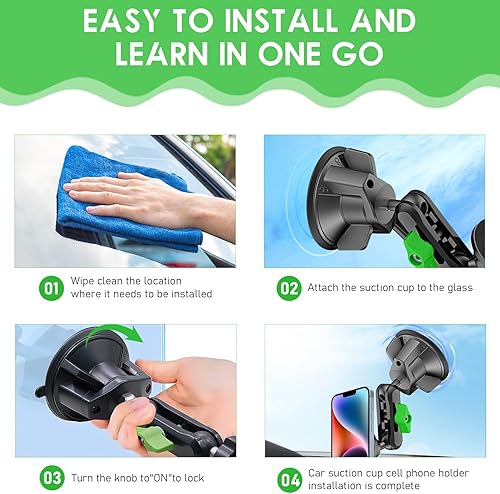 EASY TO INSTALL AND LEARN IN ONE GO

01 Wipe clean the location where it needs to be installed

02 Attach the suction cup to the glass

03 Turn the knob to"ON"to lock

04 Car suction cup cell phone holder installation is complete