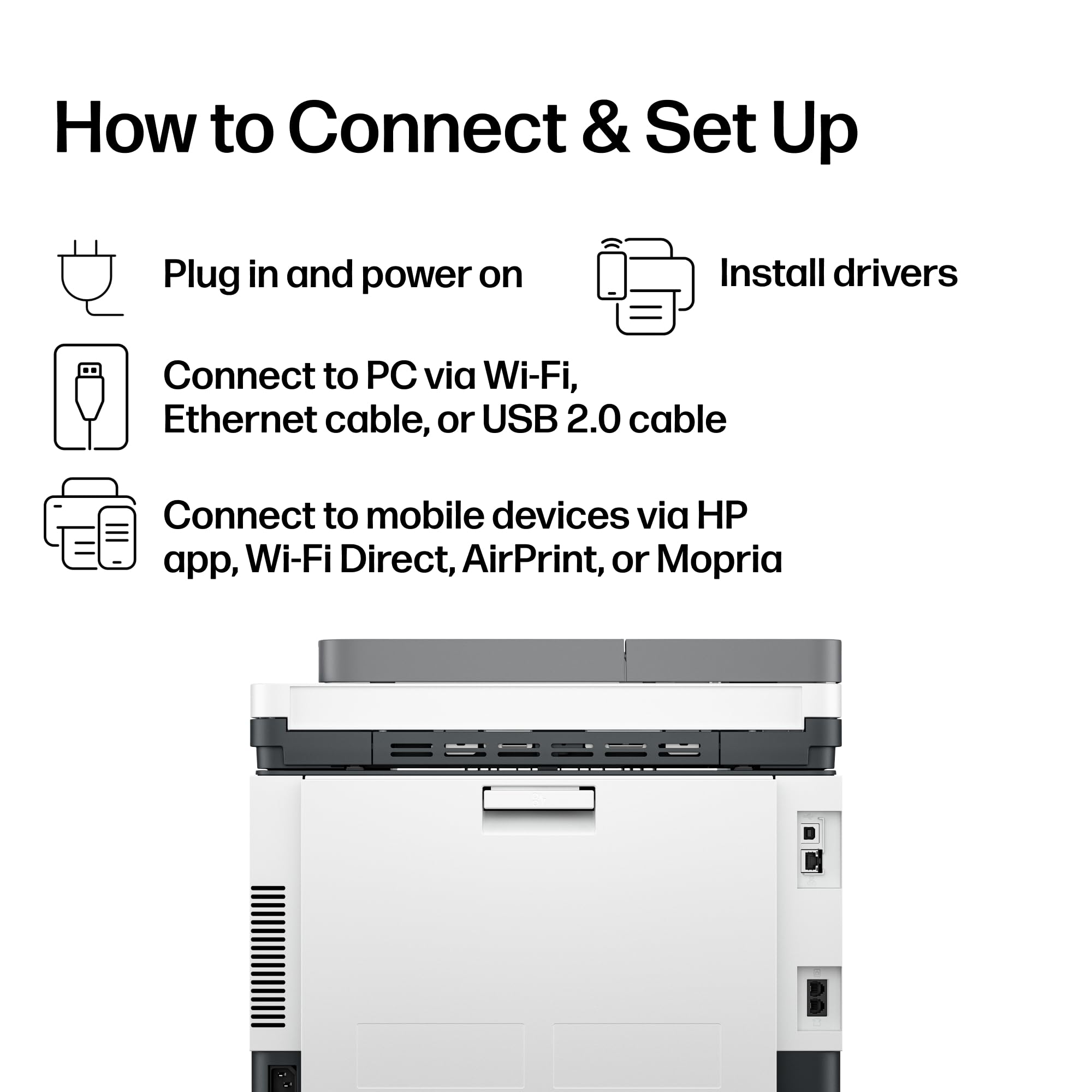 How to Connect & Set Up

Plug in and power on

Install drivers

Connect to PC via Wi-Fi, Ethernet cable, or USB 2.0 cable

Connect to mobile devices via HP app, Wi-Fi Direct, AirPrint, or Mopria