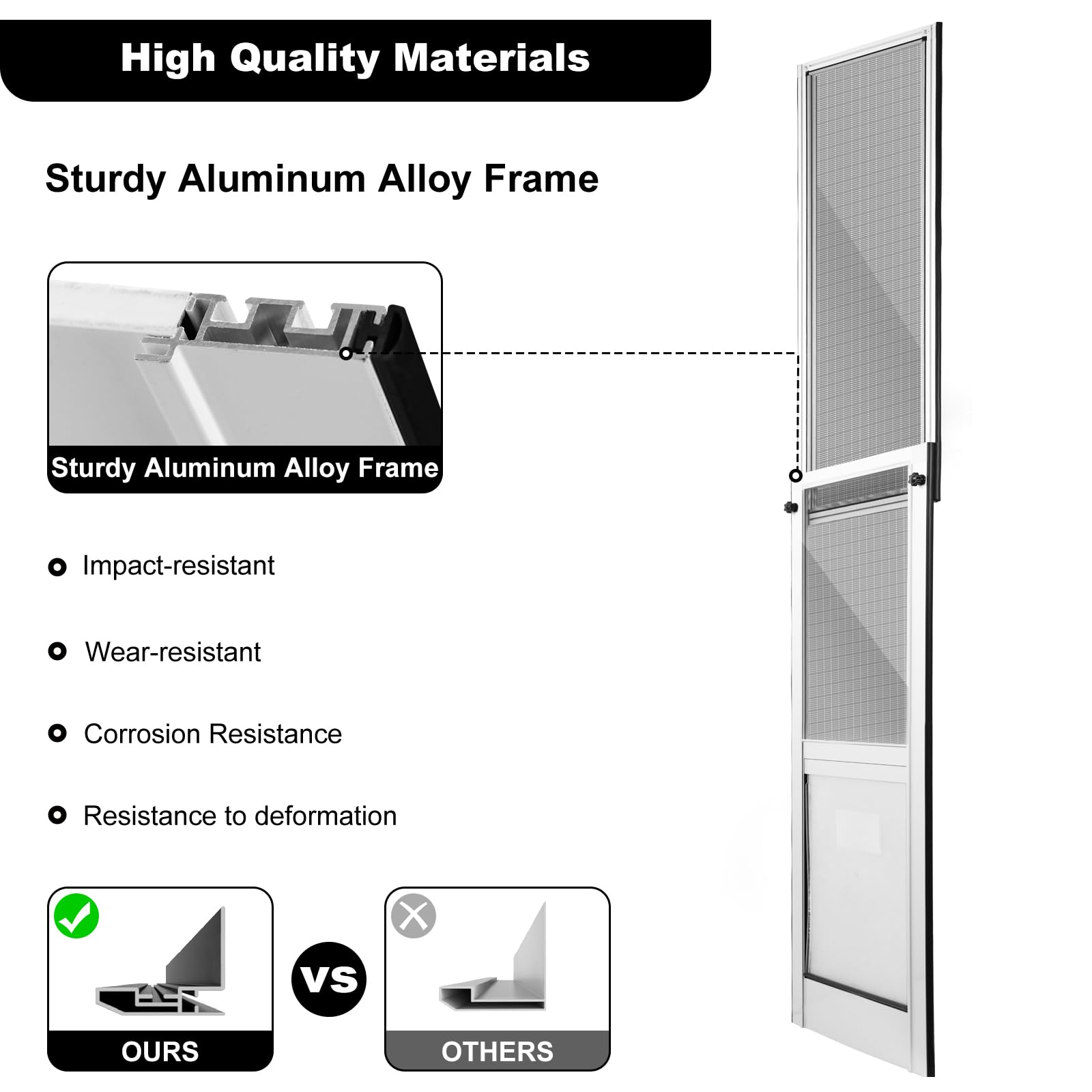 High Quality Materials

Sturdy Aluminum Alloy Frame

Sturdy Aluminum Alloy Frame

Impact-resistant

Wear-resistant

Corrosion Resistance

Resistance to deformation

OURS

VS

OTHERS