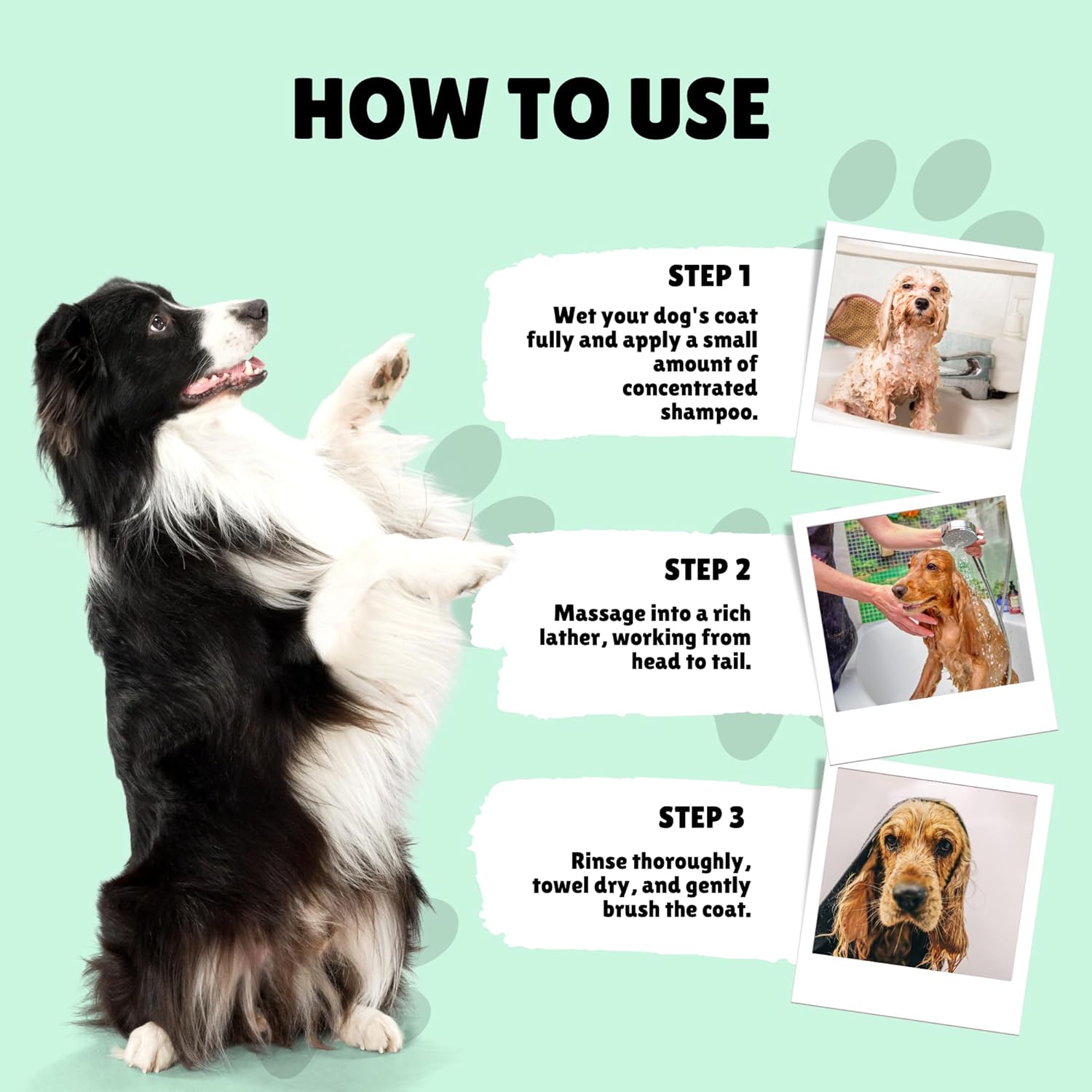 HOW TO USE

STEP 1

Wet your dog's coat fully and apply a small amount of concentrated shampoo.

STEP 2

Massage into a rich lather, working from head to tail.

STEP 3

Rinse thoroughly, towel dry, and gently brush the coat.