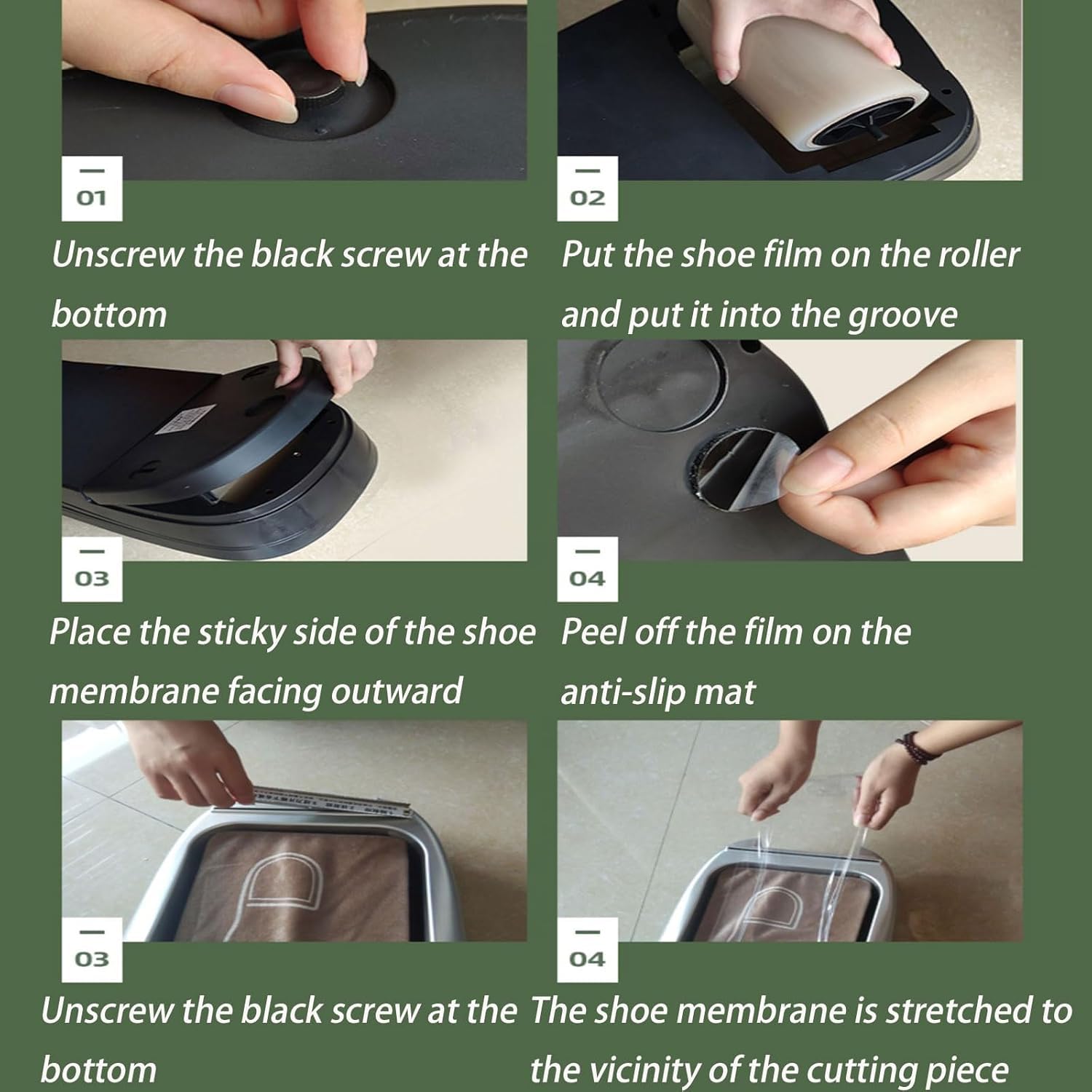 01

Unscrew the black screw at the bottom

02

Put the shoe film on the roller and put it into the groove

03

Place the sticky side of the shoe membrane facing outward

04

Peel off the film on the anti-slip mat

03

Unscrew the black screw at the bottom

04

The shoe membrane is stretched to the vicinity of the cutting piece