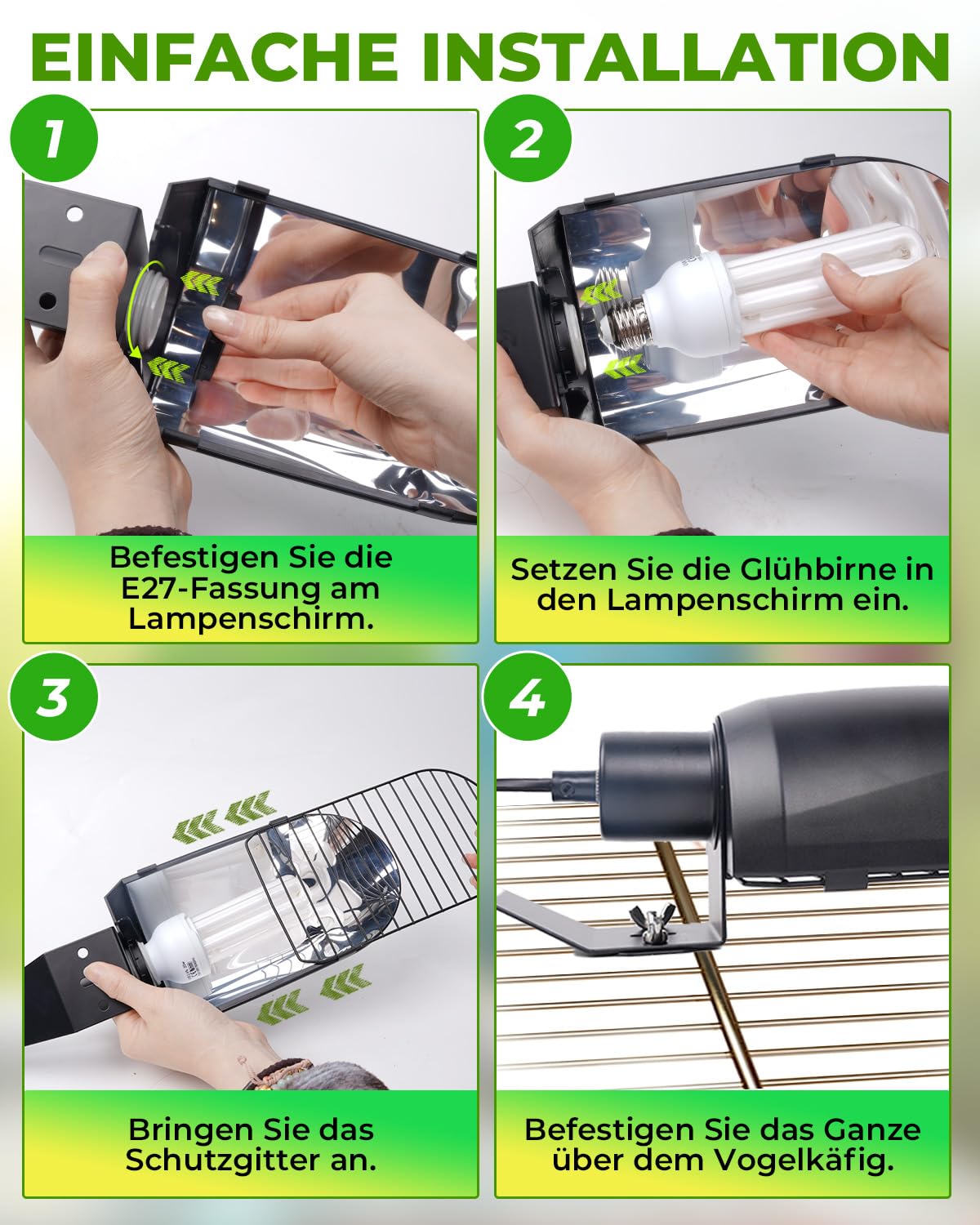 EINFACHE INSTALLATION

1

Befestigen Sie die E27-Fassung am Lampenschirm.

2

Setzen Sie die Glühbirne in den Lampenschirm ein.

3

Bringen Sie das Schutzgitter an.

4

Befestigen Sie das Ganze über dem Vogelkäfig.