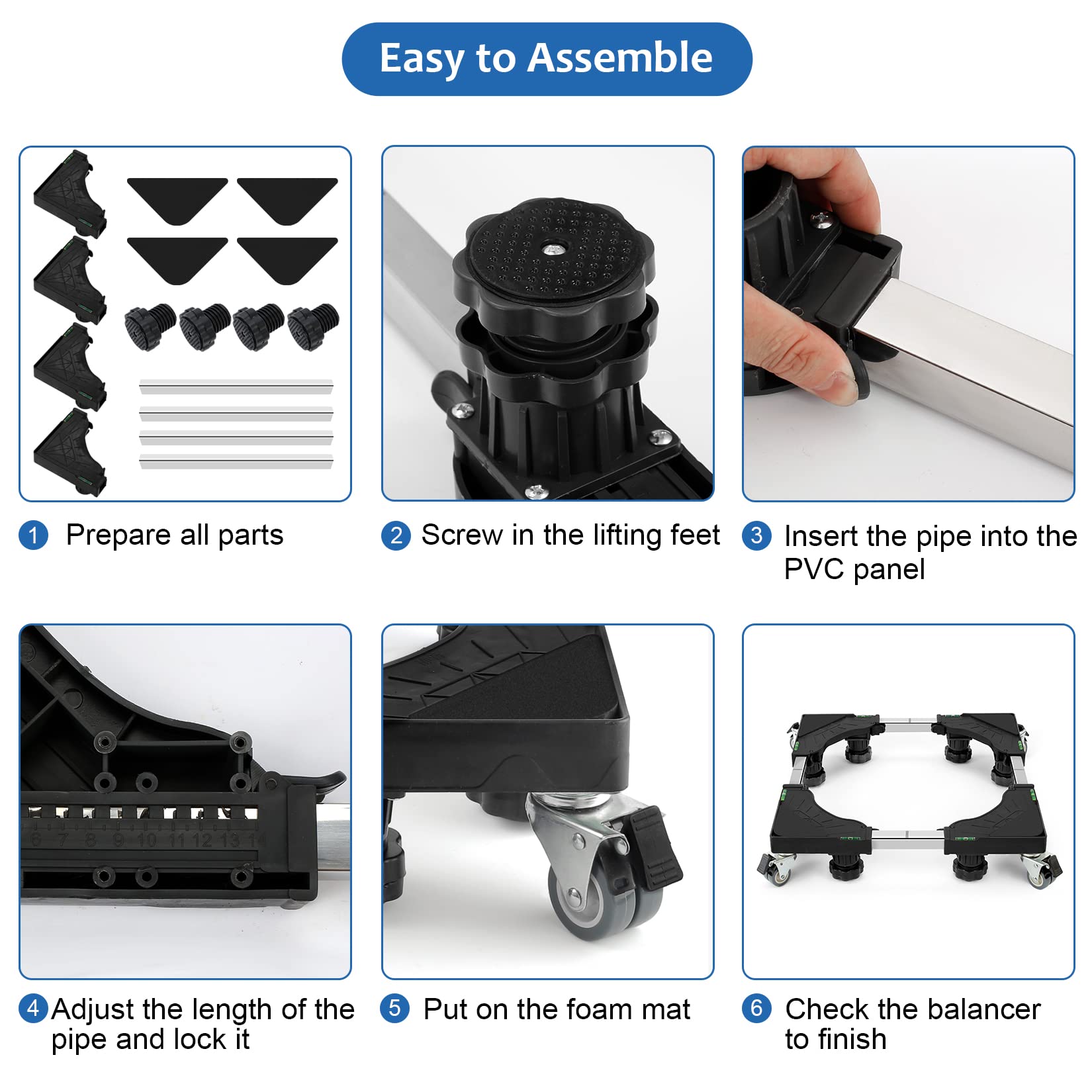 Easy to Assemble

1 Prepare all parts

2 Screw in the lifting feet

3 Insert the pipe into the PVC panel

6 7 8 9 10 11 12 13 14

4 Adjust the length of the pipe and lock it

5 Put on the foam mat

6 Check the balancer to finish