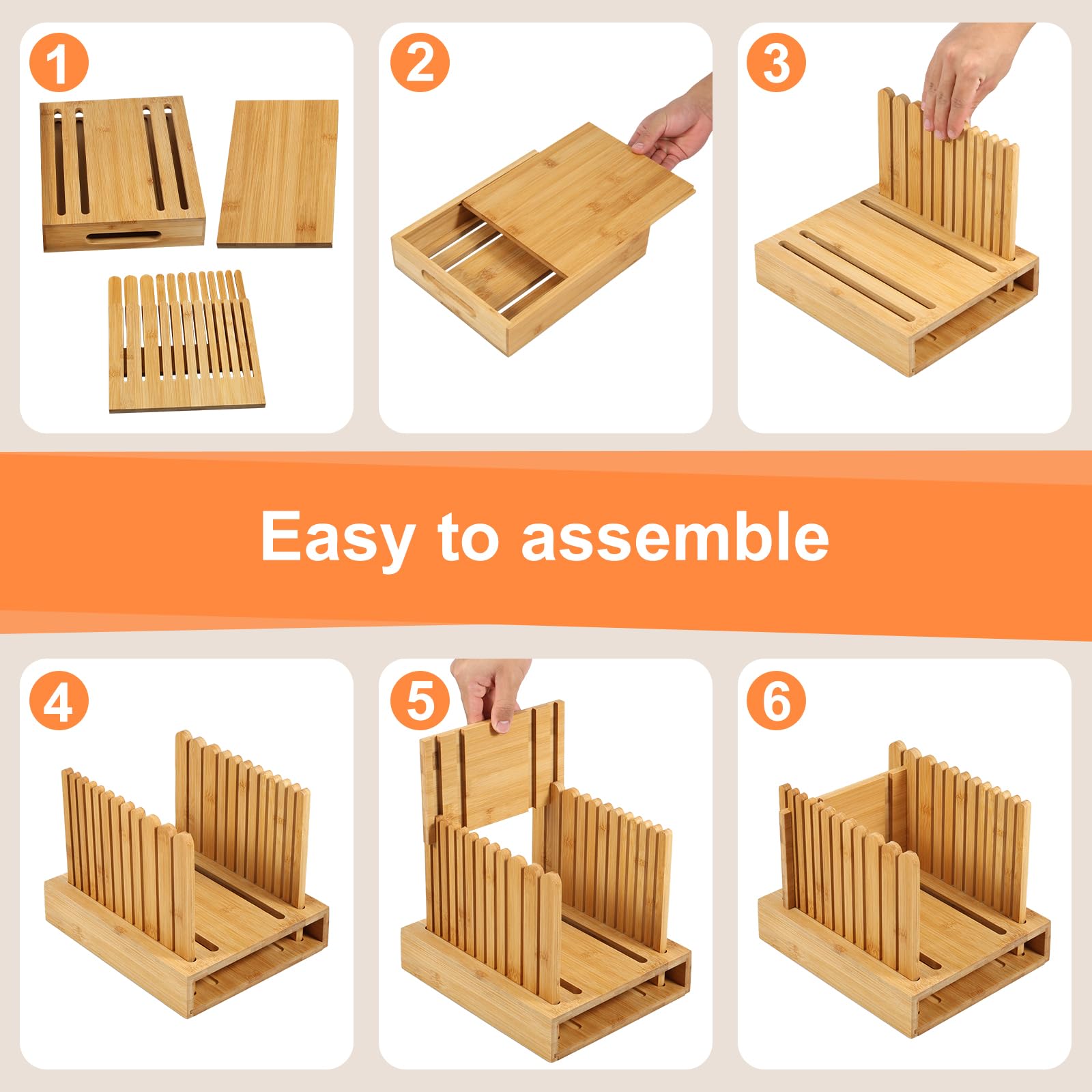 1

2

3

Easy to assemble

4

5

6