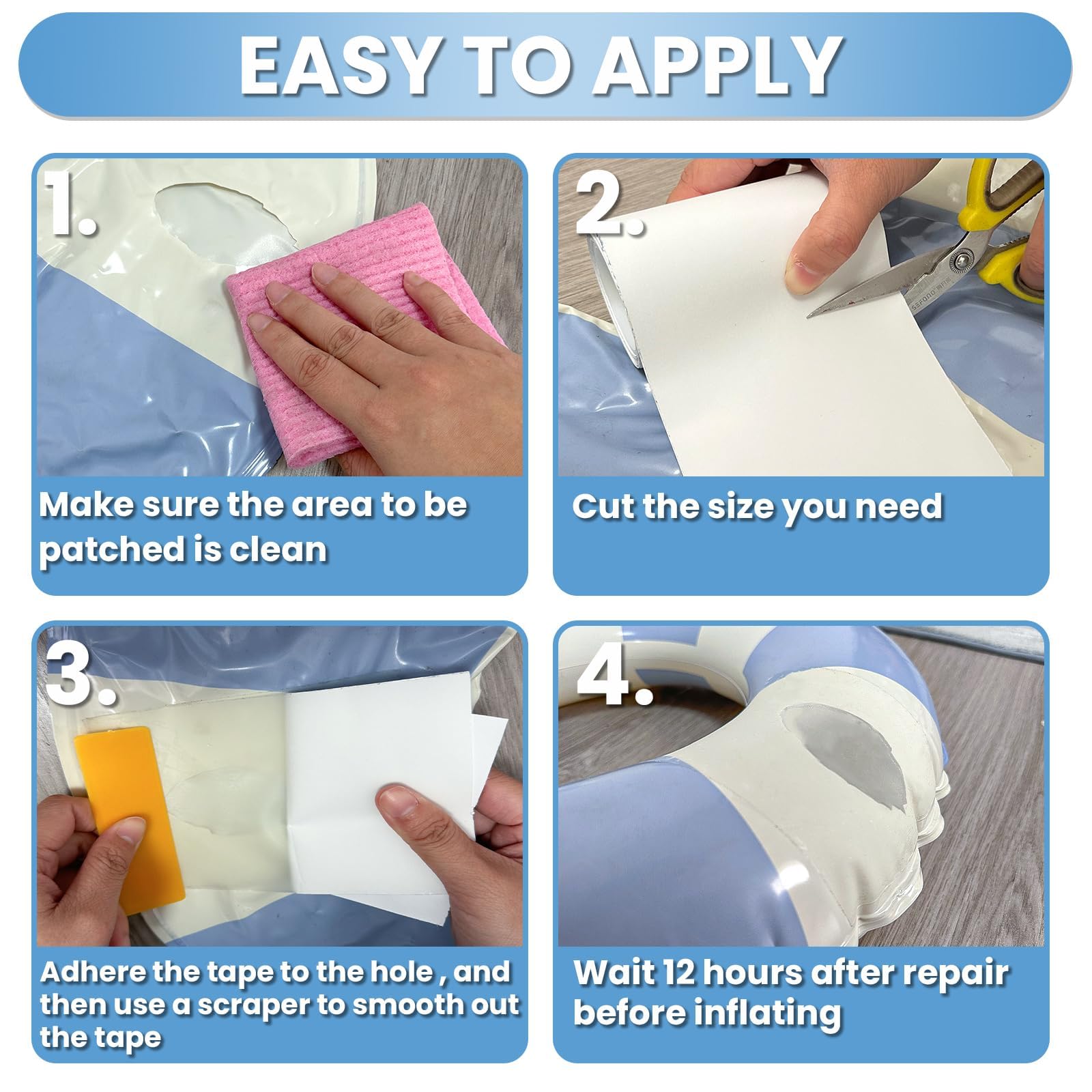 EASY TO APPLY

1.

Make sure the area to be patched is clean

2.

Cut the size you need

3.

Adhere the tape to the hole , and then use a scraper to smooth out the tape

4.

Wait 12 hours after repair before inflating