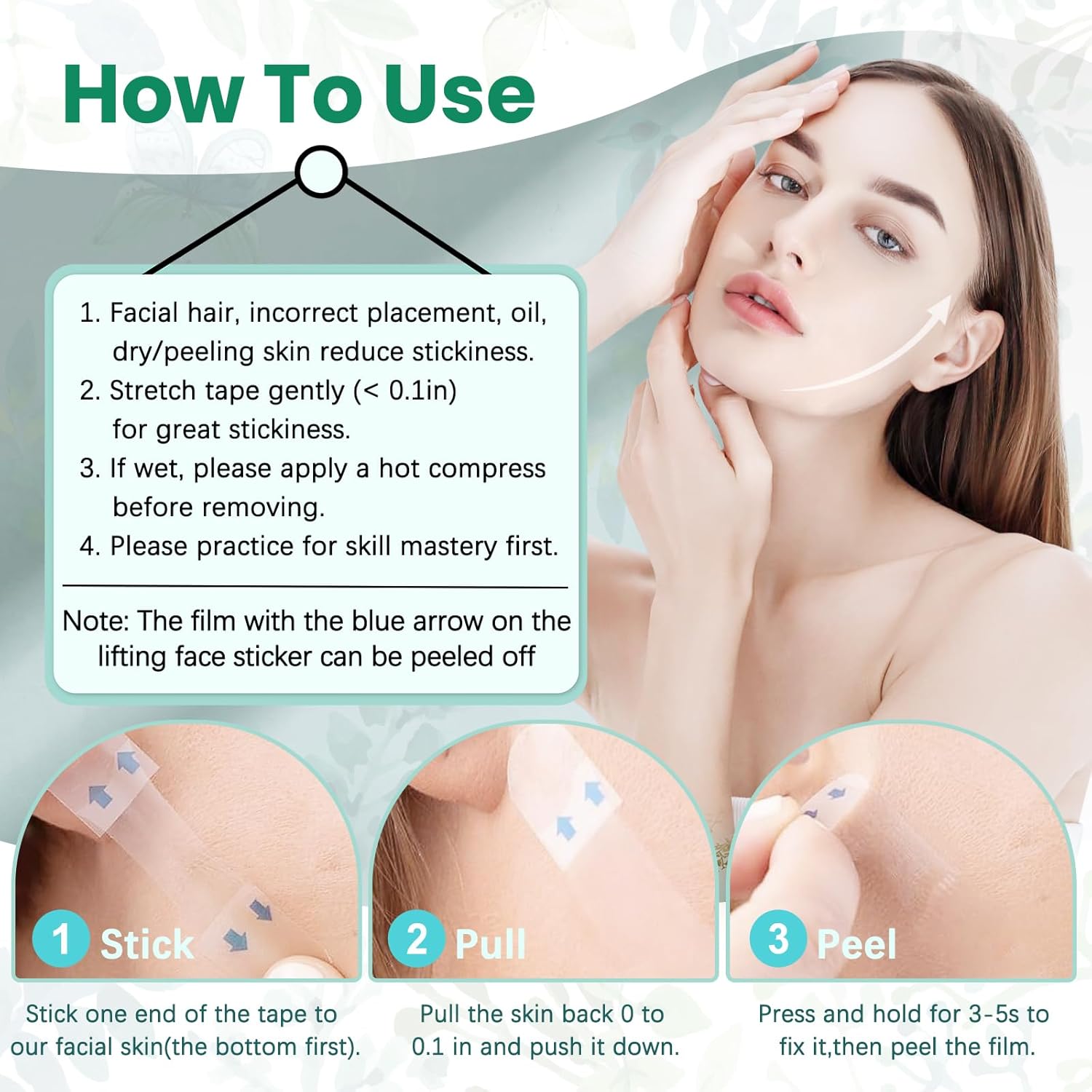 How To Use

1. Facial hair, incorrect placement, oil, dry/peeling skin reduce stickiness.
2. Stretch tape gently (< 0.1in) for great stickiness.
3. If wet, please apply a hot compress before removing.
4. Please practice for skill mastery first.

Note: The film with the blue arrow on the lifting face sticker can be peeled off

1 Stick

Stick one end of the tape to our facial skin(the bottom first).

2 Pull

Pull the skin back 0 to 0.1 in and push it down.

3 Peel

Press and hold for 3-5s to fix it,then peel the film.