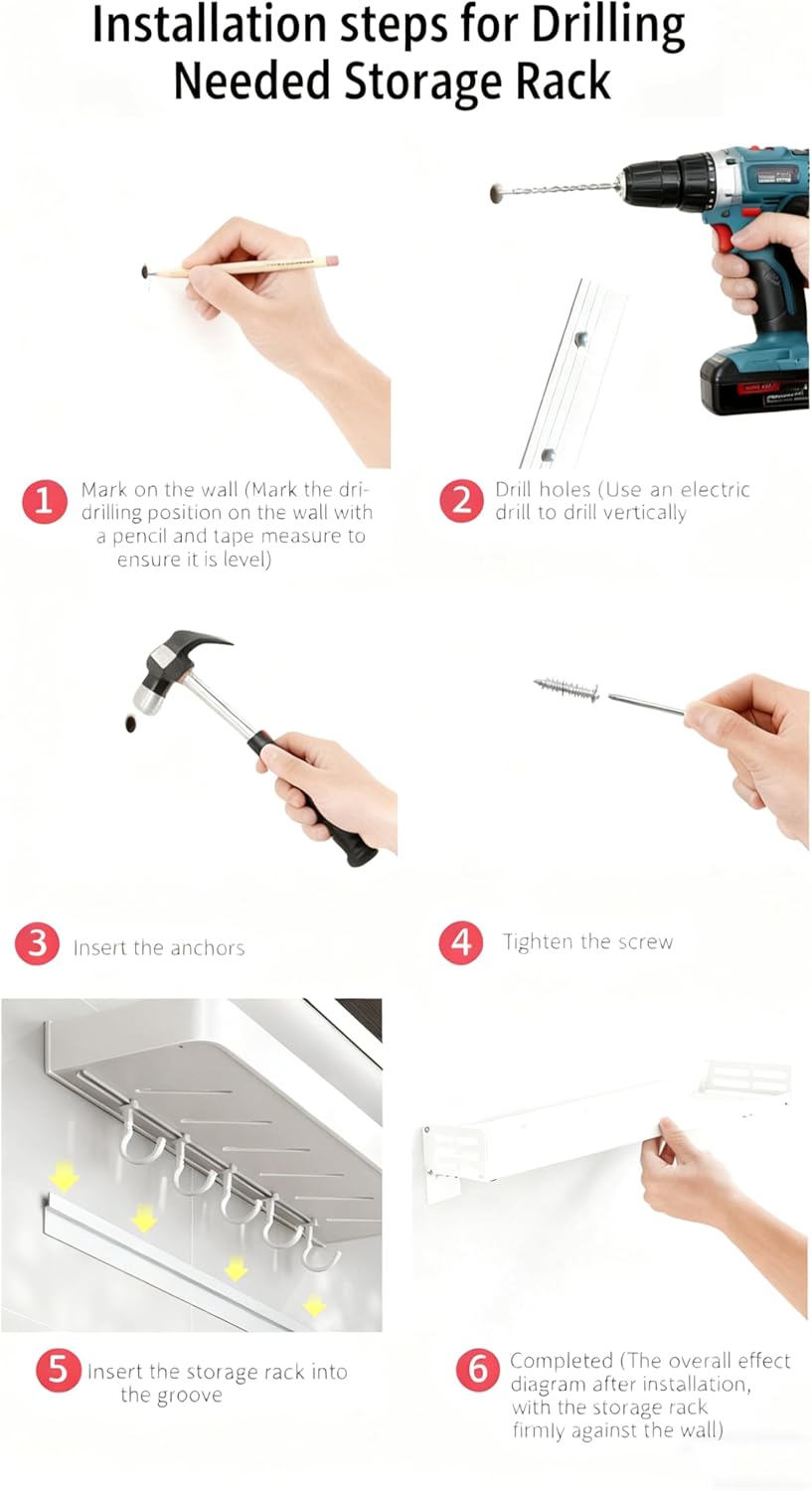 Installation steps for Drilling Needed Storage Rack

1 Mark on the wall (Mark the dri-drilling position on the wall with a pencil and tape measure to ensure it is level)

2 Drill holes (Use an electric drill to drill vertically

3 Insert the anchors

4 Tighten the screw

5 Insert the storage rack into the groove

6 Completed (The overall effect diagram after installation, with the storage rack firmly against the wall)