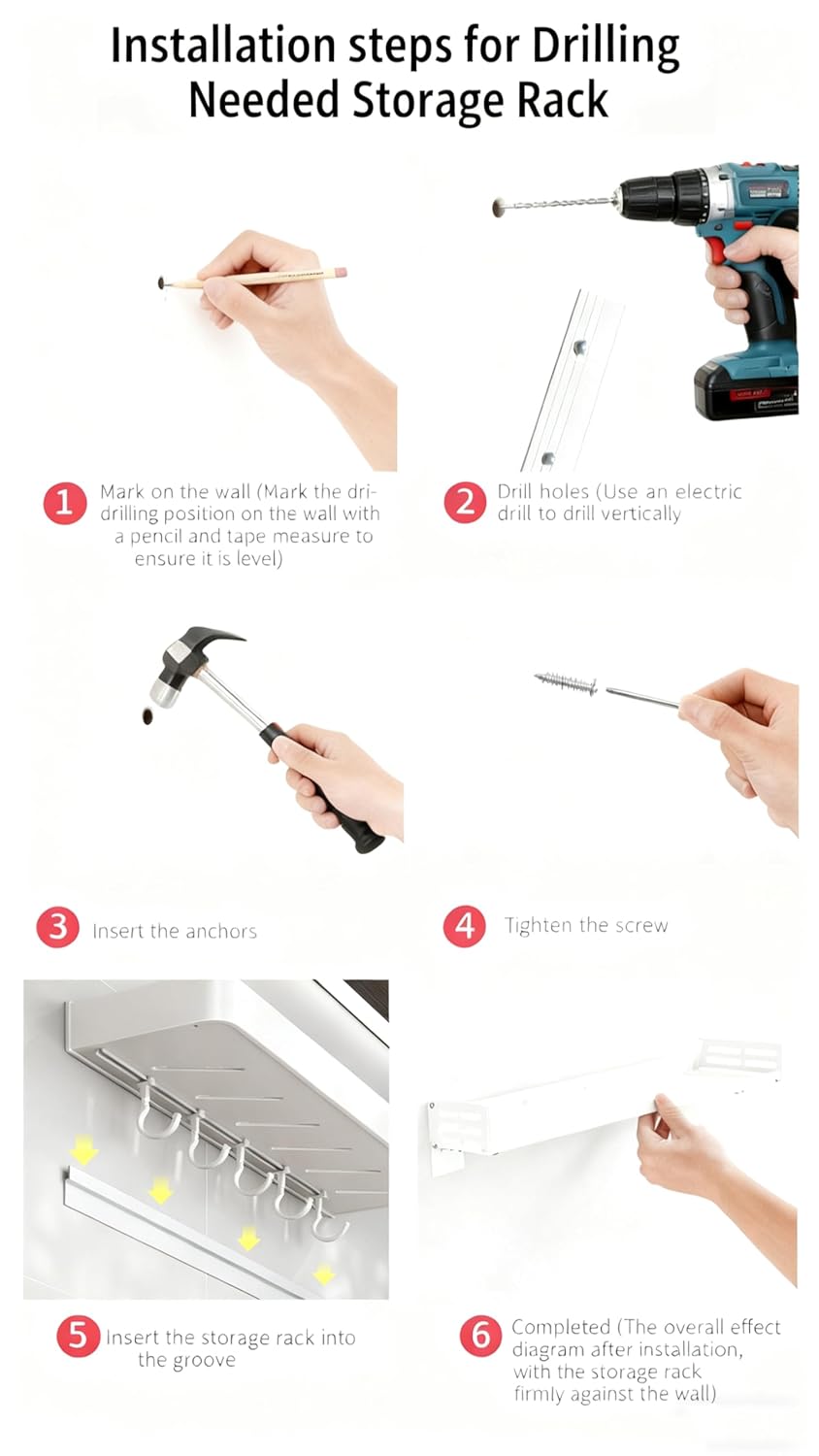 Installation steps for Drilling Needed Storage Rack

1 Mark on the wall (Mark the dri-drilling position on the wall with a pencil and tape measure to ensure it is level)

2 Drill holes (Use an electric drill to drill vertically

3 Insert the anchors

4 Tighten the screw

5 Insert the storage rack into the groove

6 Completed (The overall effect diagram after installation, with the storage rack firmly against the wall)