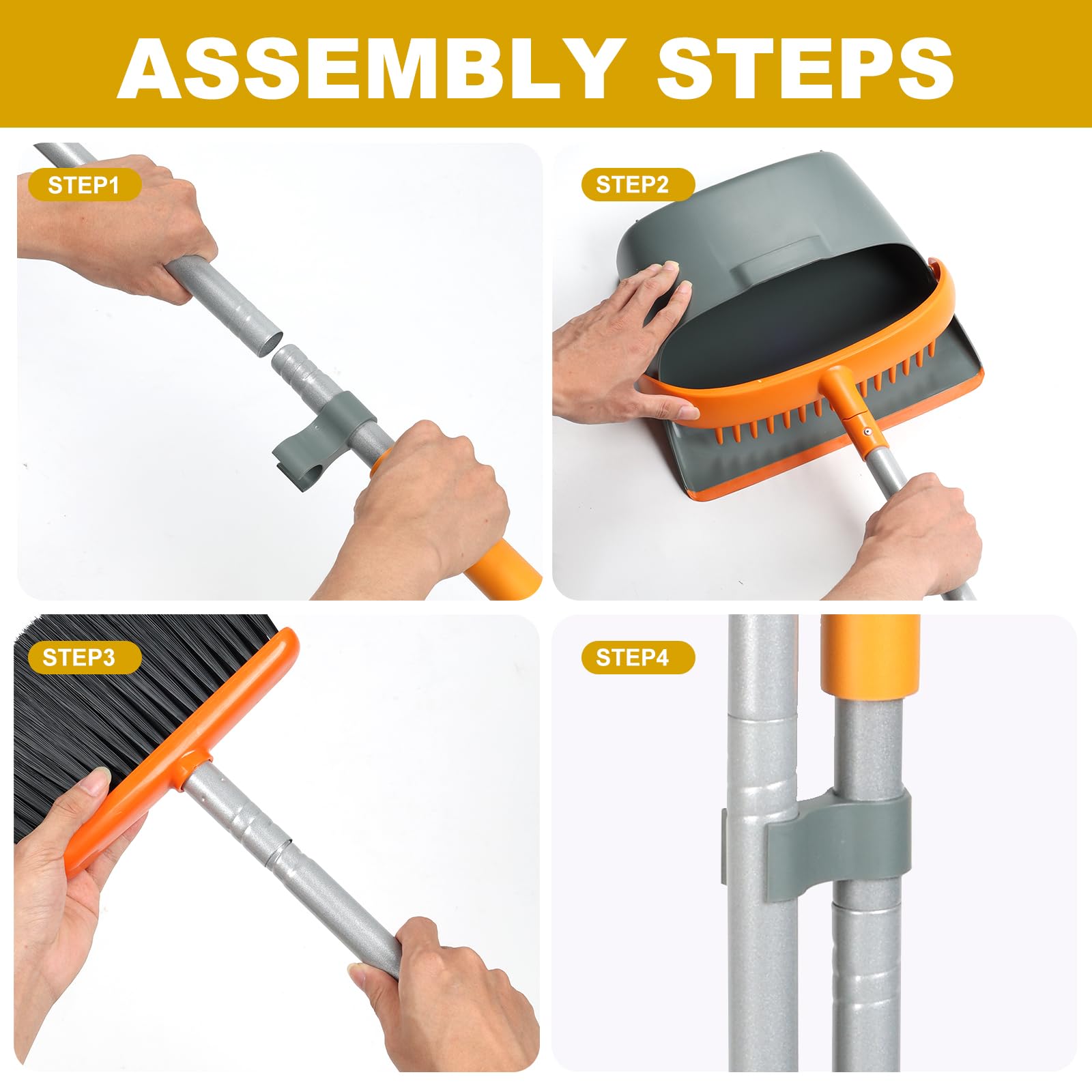 ASSEMBLY STEPS

STEP1

STEP2

STEP3

STEP4