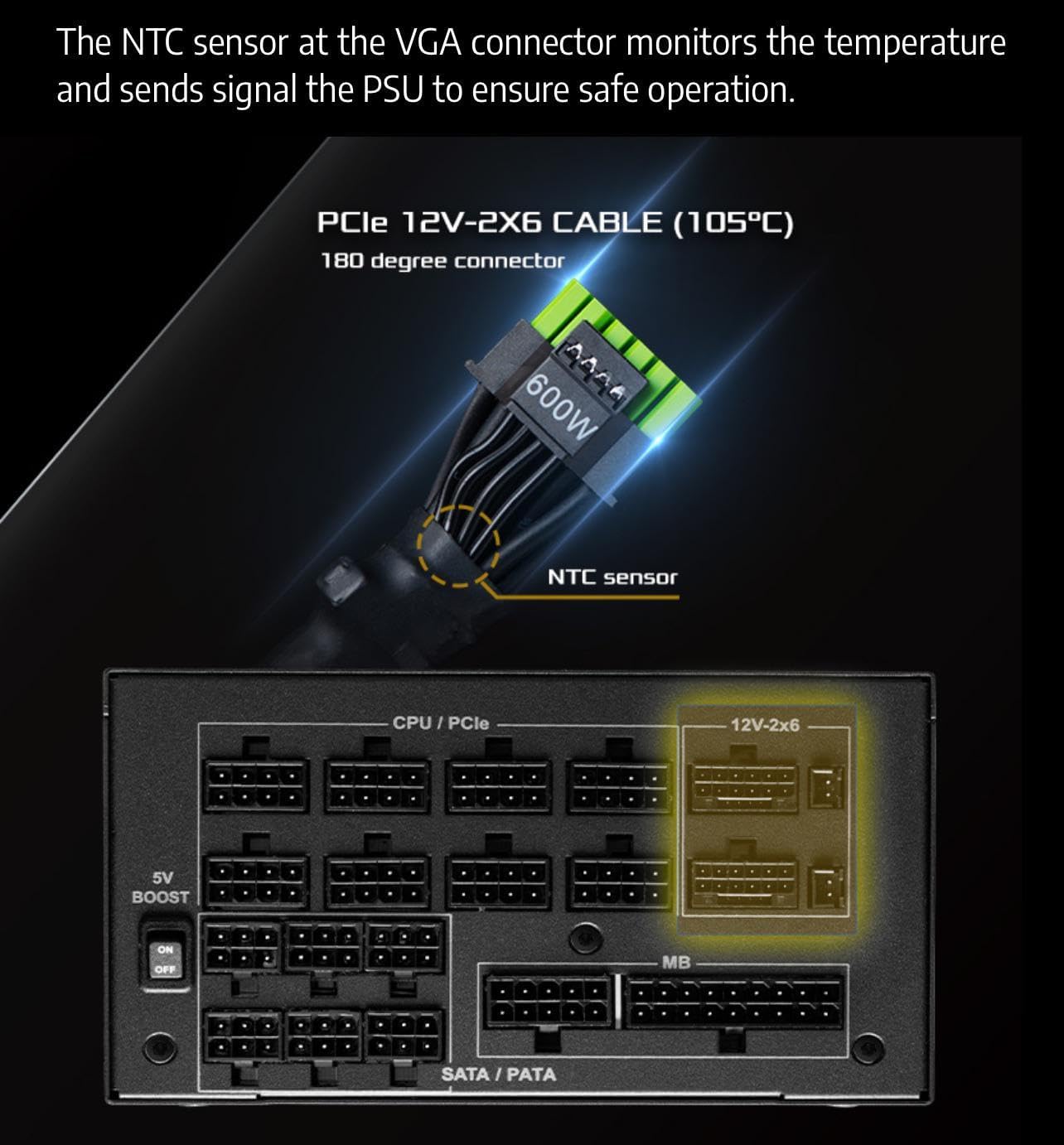 The NTC sensor at the VGA connector monitors the temperature and sends signal the PSU to ensure safe operation.

PCIe 12V-2X6 CABLE (105°C)
180 degree connector

600W

NTC sensor

CPU / PCIe

12V-2x6

5V
BOOST

ON
OFF

MB

SATA / PATA