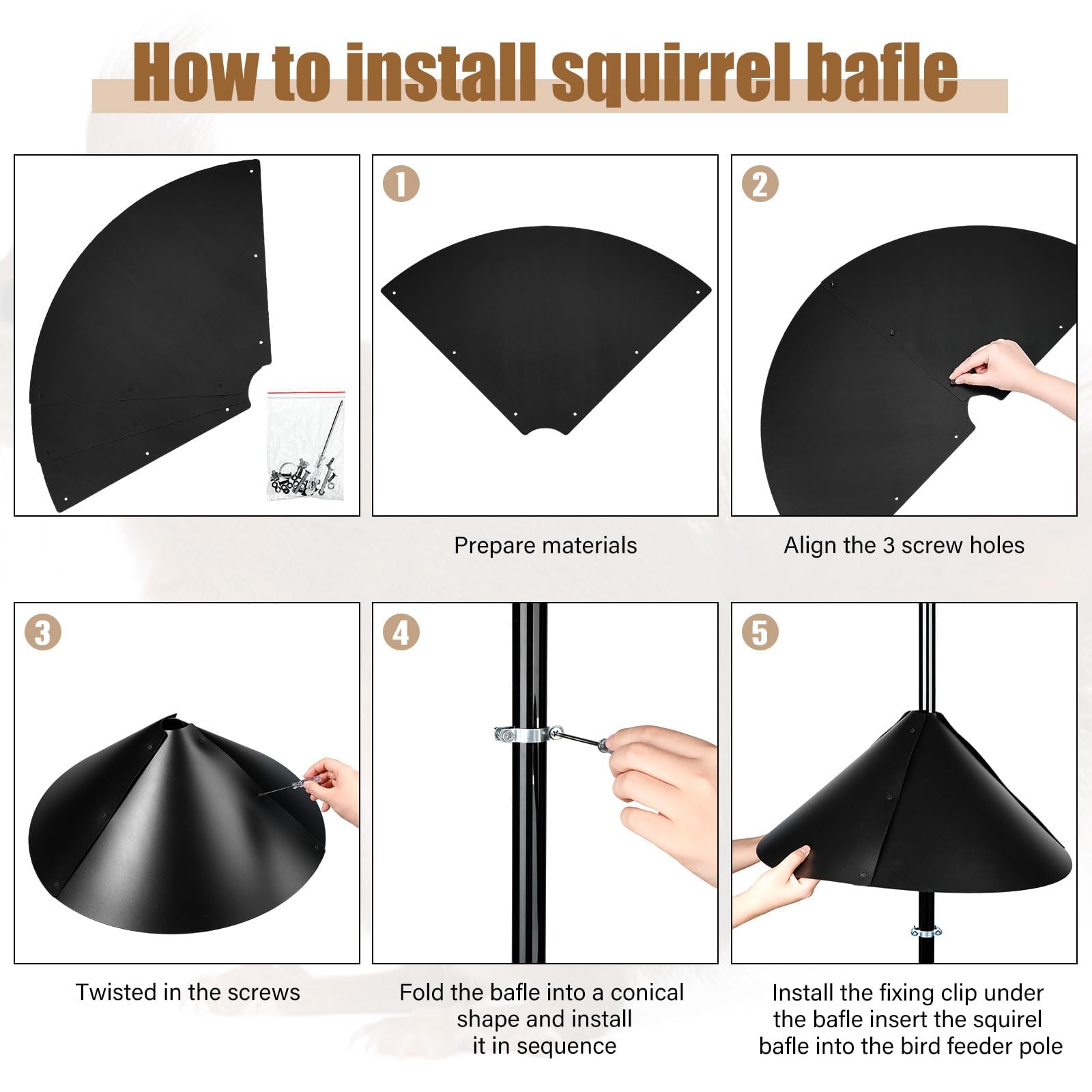 How to install squirrel bafle

1

Prepare materials

2

Align the 3 screw holes

3

Twisted in the screws

4

Fold the bafle into a conical shape and install it in sequence

5

Install the fixing clip under the bafle insert the squirel bafle into the bird feeder pole