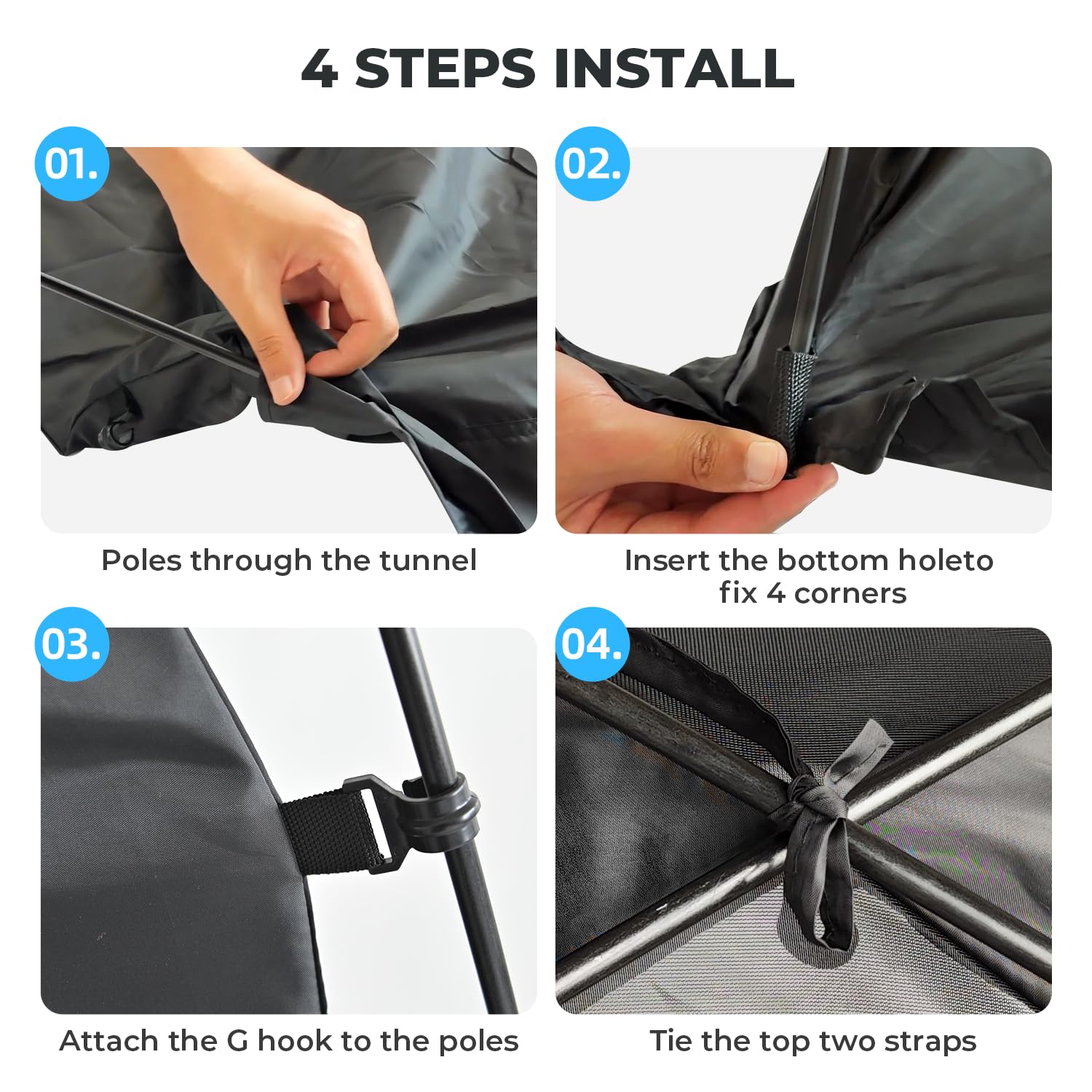 4 STEPS INSTALL

01.

Poles through the tunnel

02.

Insert the bottom holeto fix 4 corners

03.

Attach the G hook to the poles

04.

Tie the top two straps