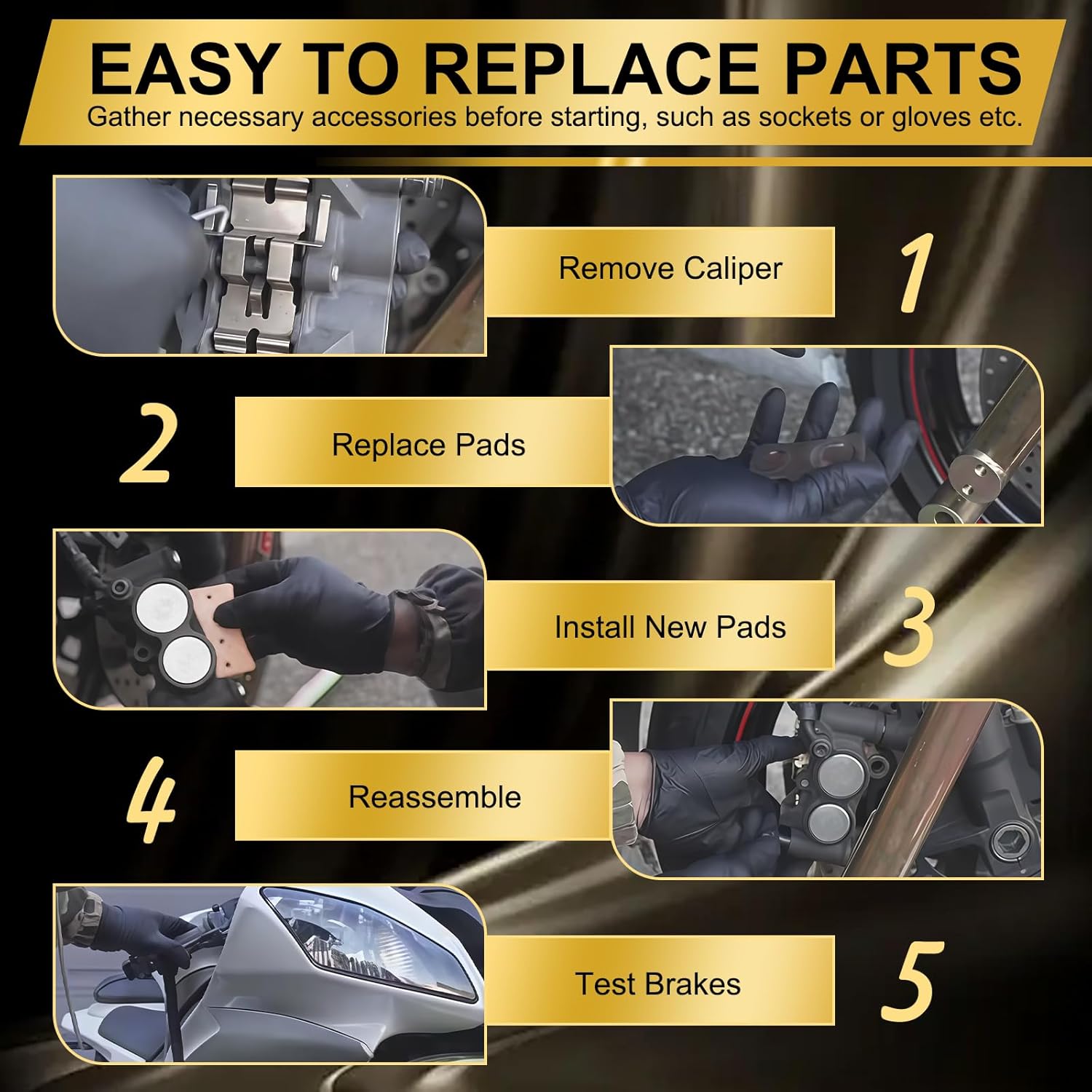 EASY TO REPLACE PARTS
Gather necessary accessories before starting, such as sockets or gloves etc.

Remove Caliper 1

2 Replace Pads

Install New Pads 3

4 Reassemble

Test Brakes 5