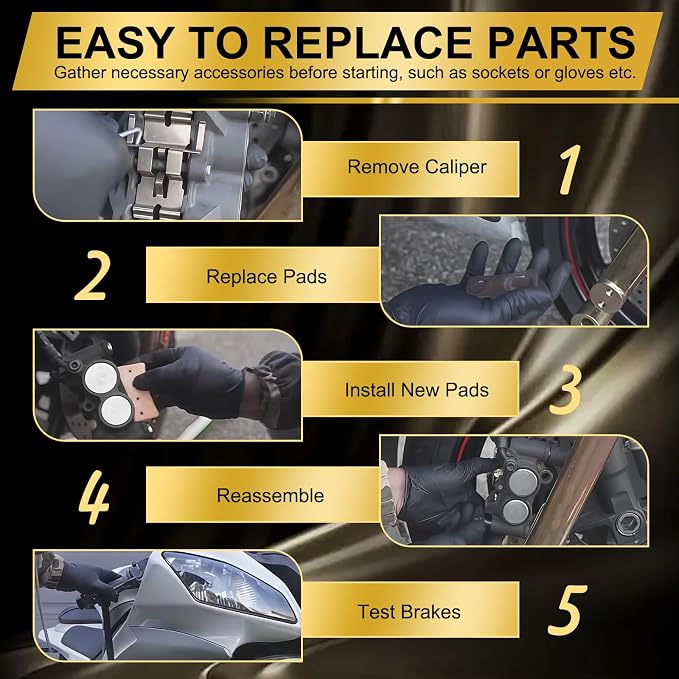 EASY TO REPLACE PARTS
Gather necessary accessories before starting, such as sockets or gloves etc.

Remove Caliper
1

2
Replace Pads

Install New Pads
3

4
Reassemble

Test Brakes
5