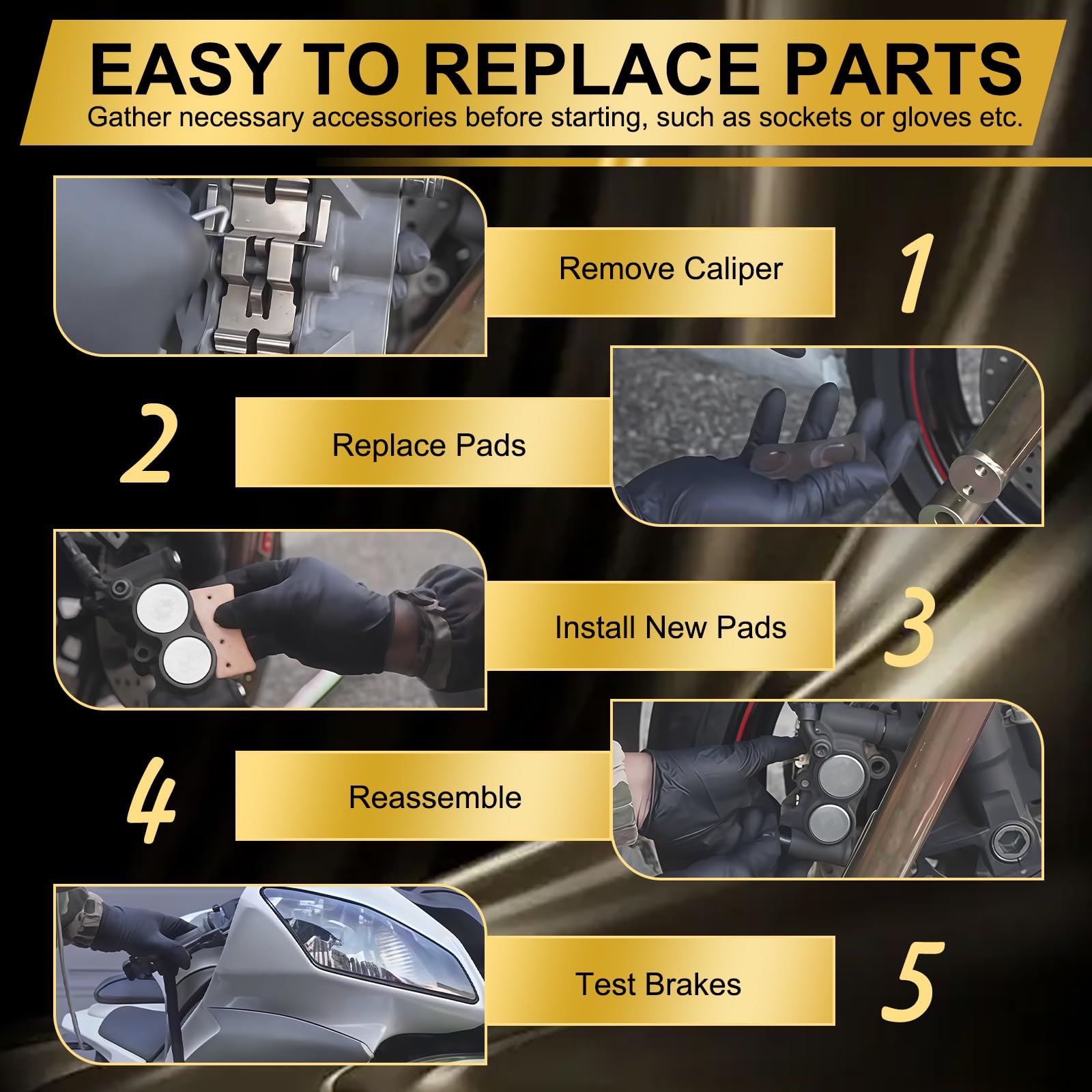 EASY TO REPLACE PARTS
Gather necessary accessories before starting, such as sockets or gloves etc.

Remove Caliper
1

2
Replace Pads

Install New Pads
3

4
Reassemble

Test Brakes
5