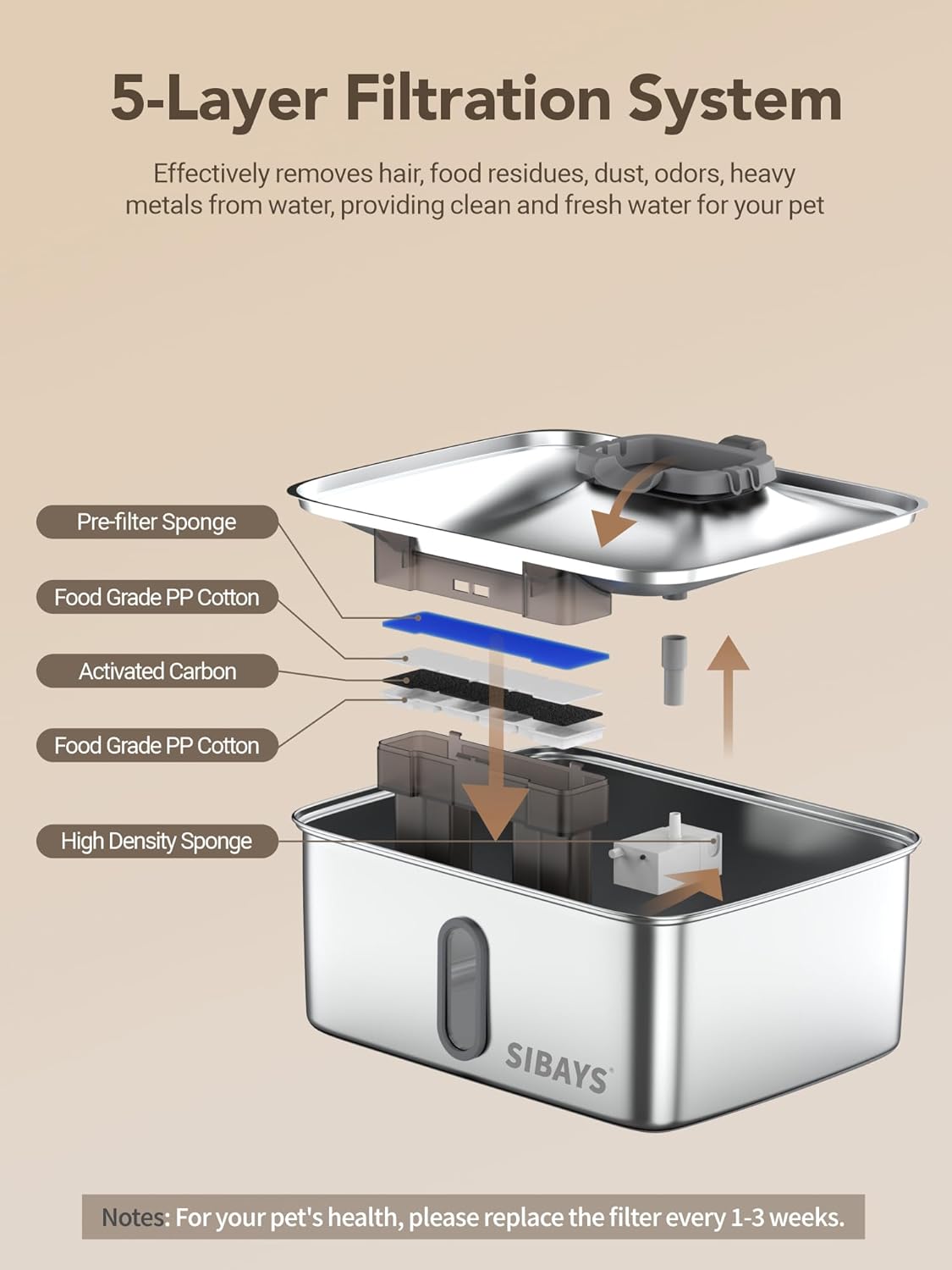 5-Layer Filtration System

Effectively removes hair, food residues, dust, odors, heavy metals from water, providing clean and fresh water for your pet

Pre-filter Sponge

Food Grade PP Cotton

Activated Carbon

Food Grade PP Cotton

High Density Sponge

SIBAYS®

Notes: For your pet's health, please replace the filter every 1-3 weeks.