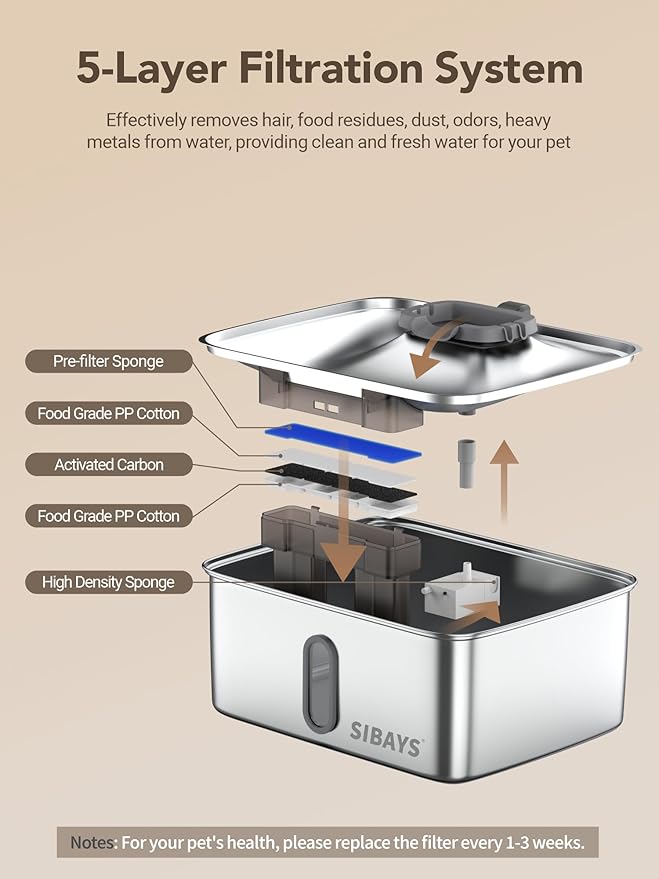 5-Layer Filtration System

Effectively removes hair, food residues, dust, odors, heavy metals from water, providing clean and fresh water for your pet

Pre-filter Sponge

Food Grade PP Cotton

Activated Carbon

Food Grade PP Cotton

High Density Sponge

SIBAYS

Notes: For your pet's health, please replace the filter every 1-3 weeks.