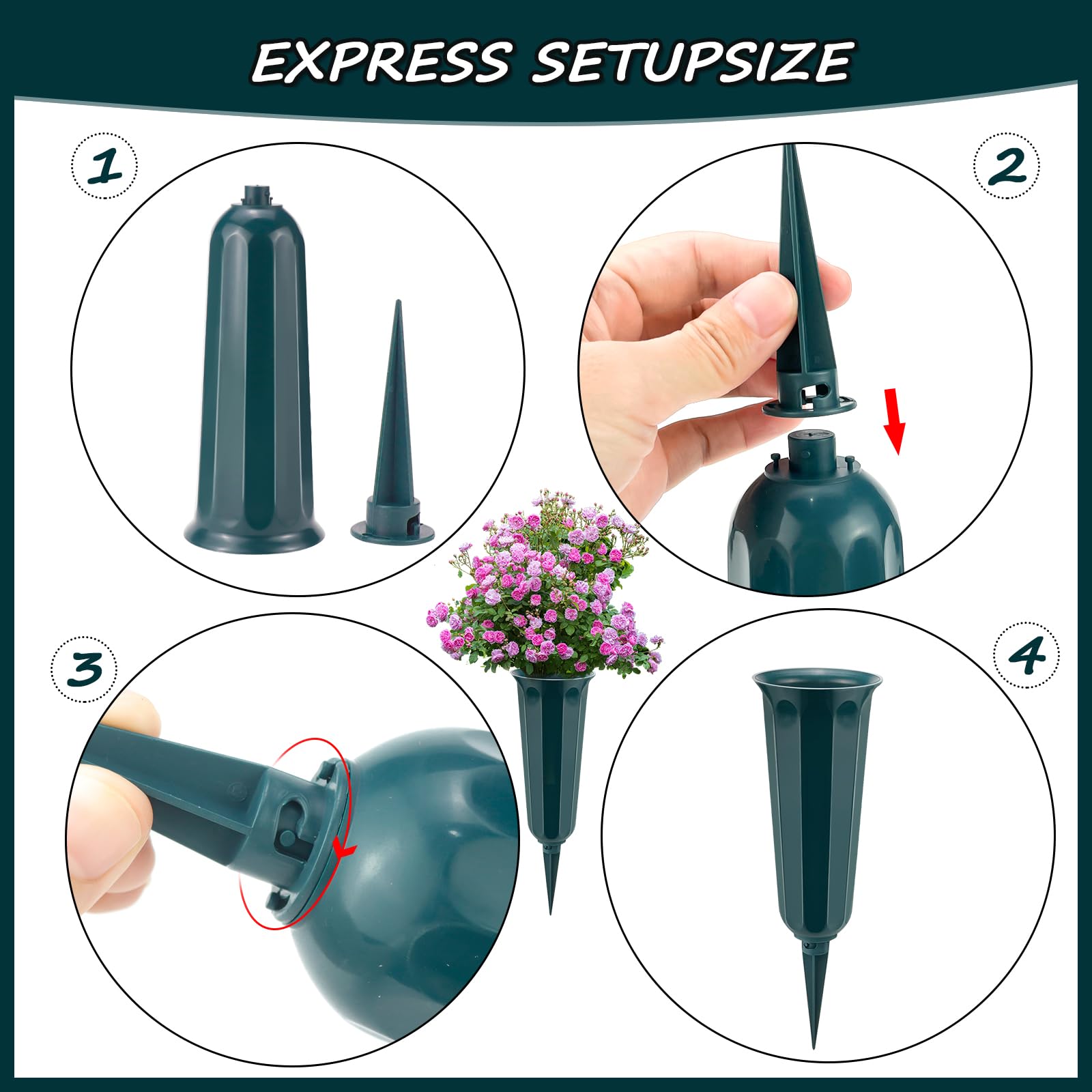 EXPRESS SETUPSIZE

1

2

3

4