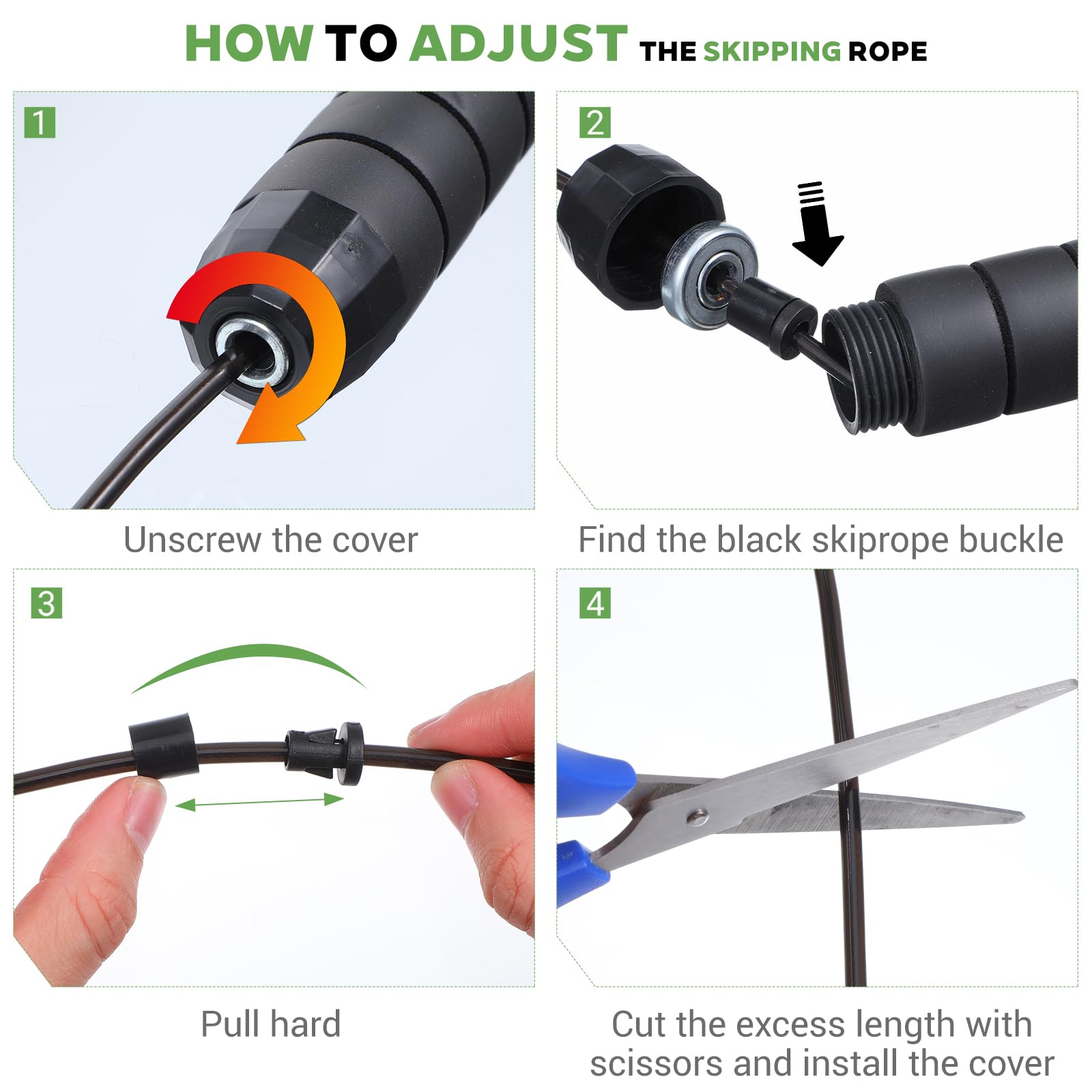 HOW TO ADJUST THE SKIPPING ROPE

1

Unscrew the cover

2

Find the black skiprope buckle

3

Pull hard

4

Cut the excess length with scissors and install the cover