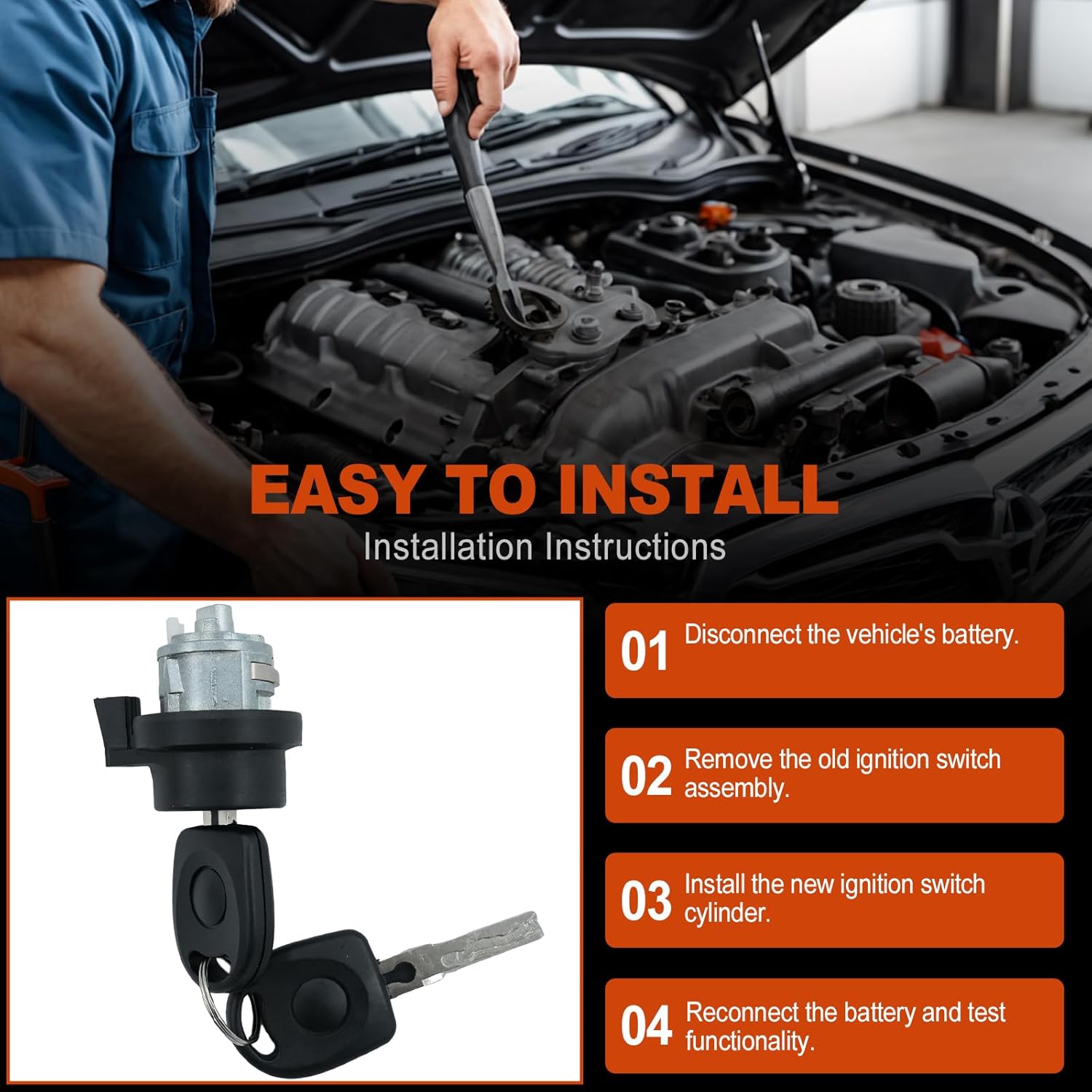 EASY TO INSTALL

Installation Instructions

01 Disconnect the vehicle's battery.

02 Remove the old ignition switch assembly.

03 Install the new ignition switch cylinder.

04 Reconnect the battery and test functionality.