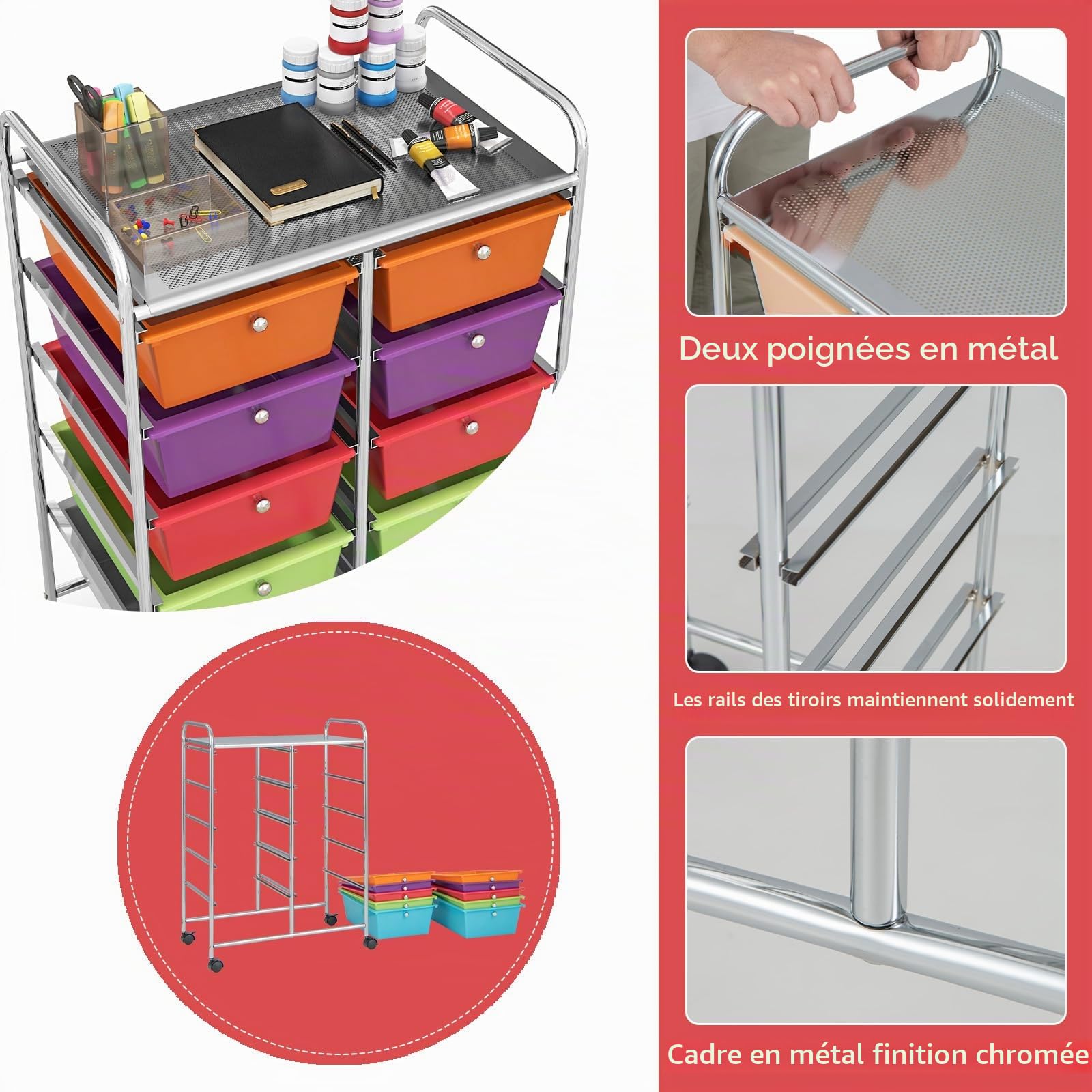 Deux poignées en métal

Les rails des tiroirs maintiennent solidement

Cadre en métal finition chromée