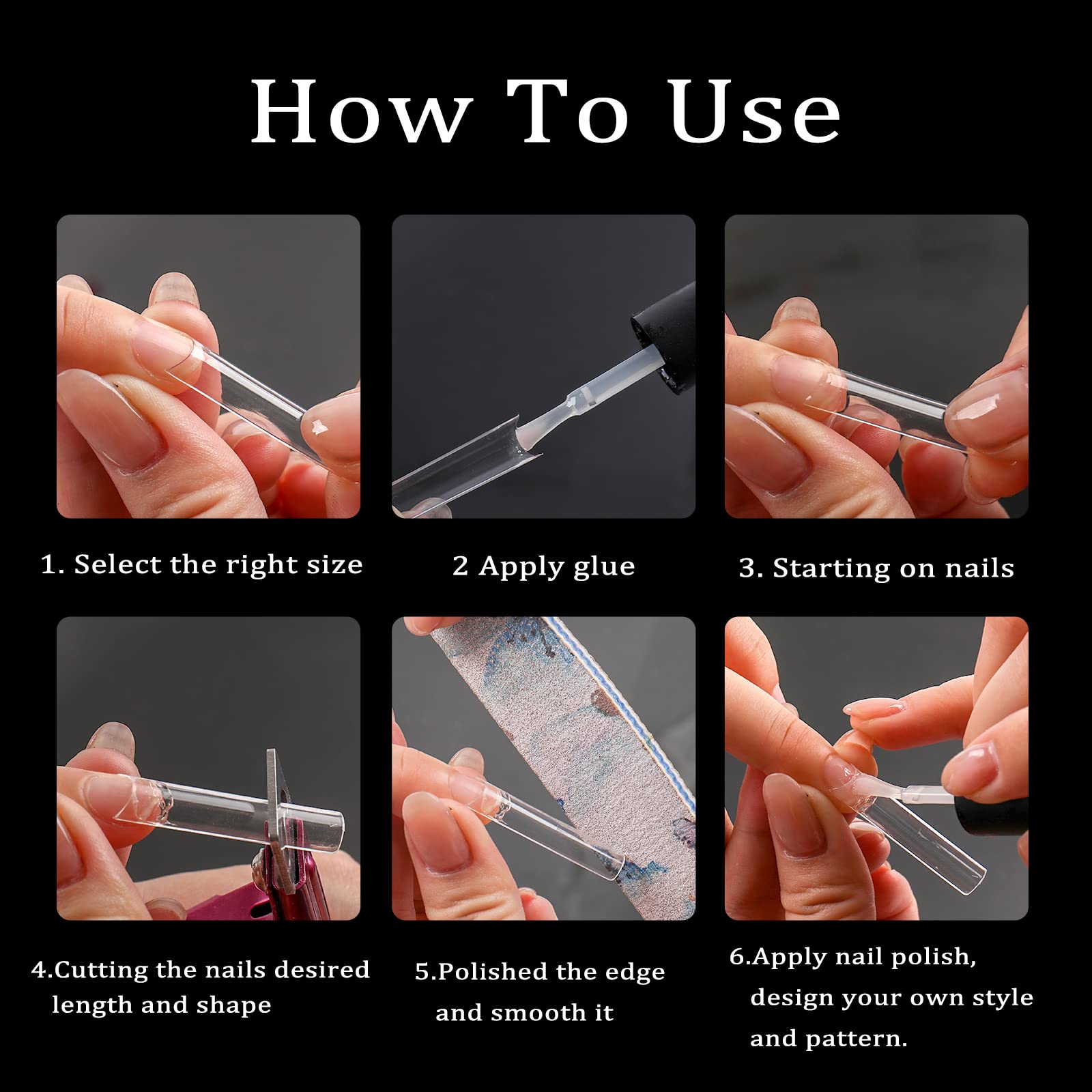 How To Use

1. Select the right size

2 Apply glue

3. Starting on nails

4.Cutting the nails desired length and shape

5.Polished the edge and smooth it

6.Apply nail polish, design your own style and pattern.