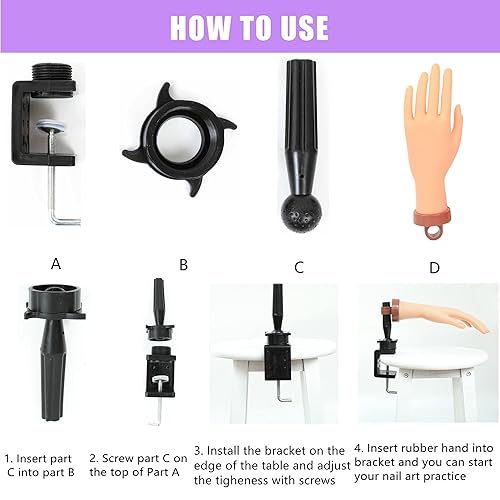 HOW TO USE

A

B

C

D

1. Insert part C into part B

2. Screw part C on the top of Part A

3. Install the bracket on the edge of the table and adjust the tigheness with screws

4. Insert rubber hand into bracket and you can start your nail art practice