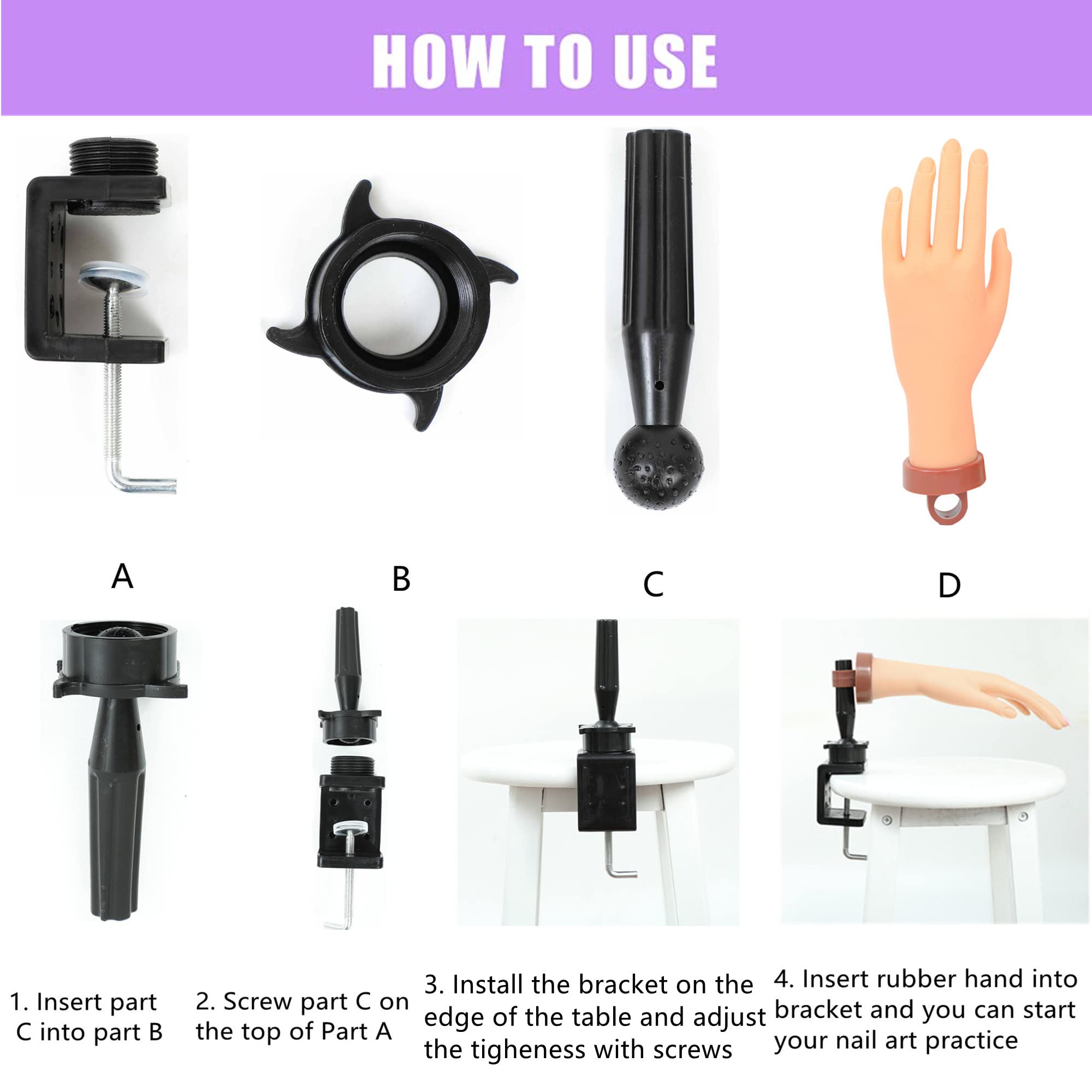 HOW TO USE

A

B

C

D

1. Insert part C into part B

2. Screw part C on the top of Part A

3. Install the bracket on the edge of the table and adjust the tigheness with screws

4. Insert rubber hand into bracket and you can start your nail art practice