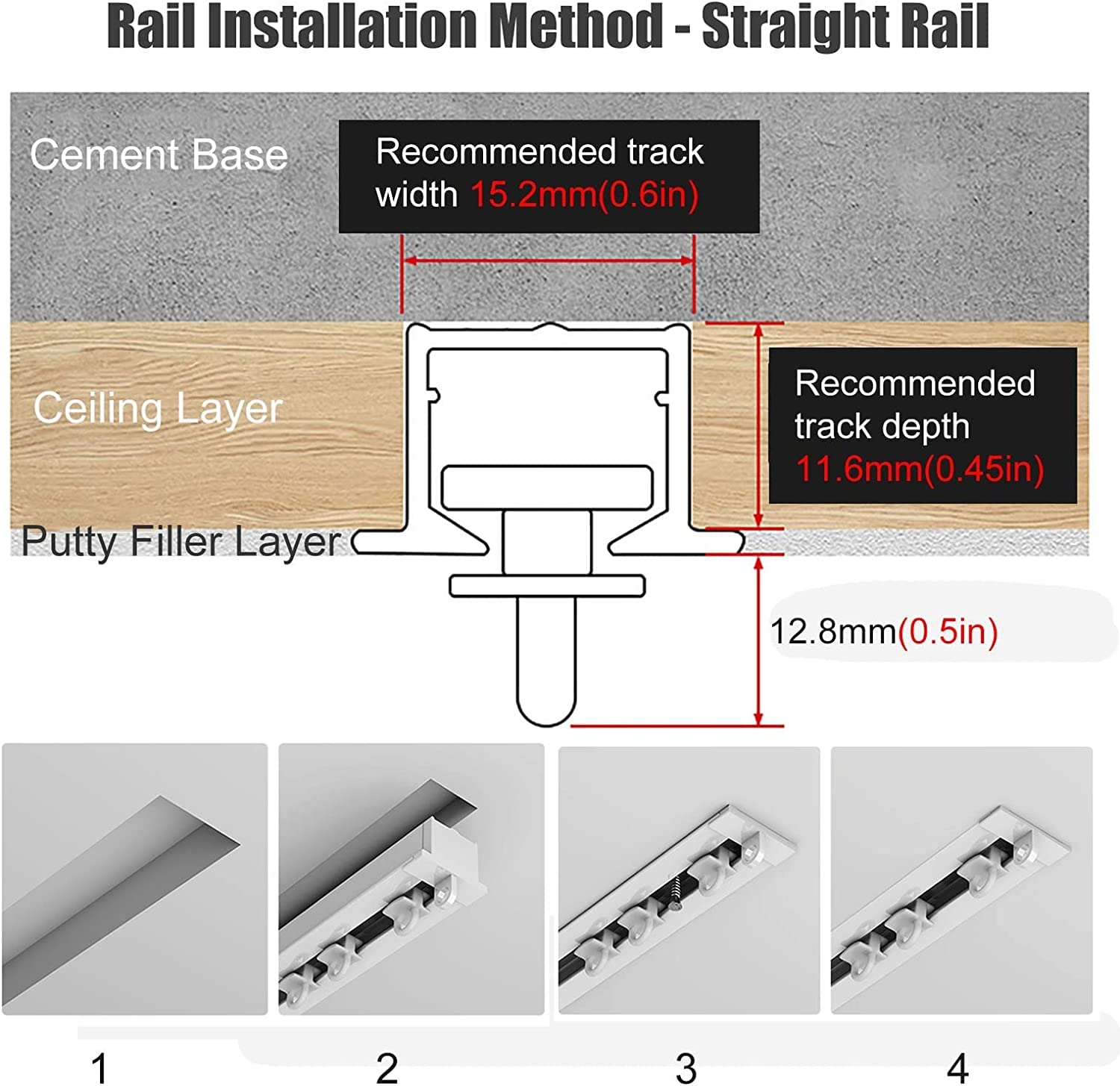 Rail Installation Method - Straight Rail

Cement Base

Recommended track width 15.2mm(0.6in)

Ceiling Layer

Recommended track depth 11.6mm(0.45in)

Putty Filler Layer

12.8mm(0.5in)

1

2

3

4