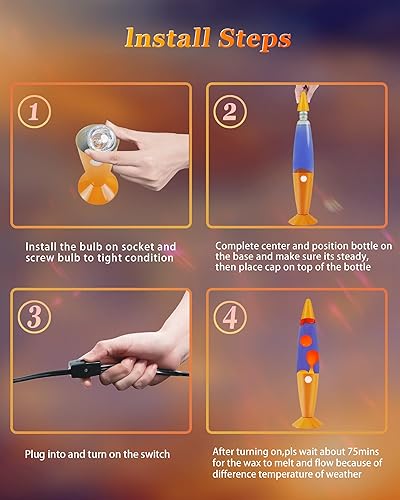 Install Steps

1

Install the bulb on socket and screw bulb to tight condition

2

Complete center and position bottle on the base and make sure its steady, then place cap on top of the bottle

3

Plug into and turn on the switch

4

After turning on,pls wait about 75mins for the wax to melt and flow because of difference temperature of weather