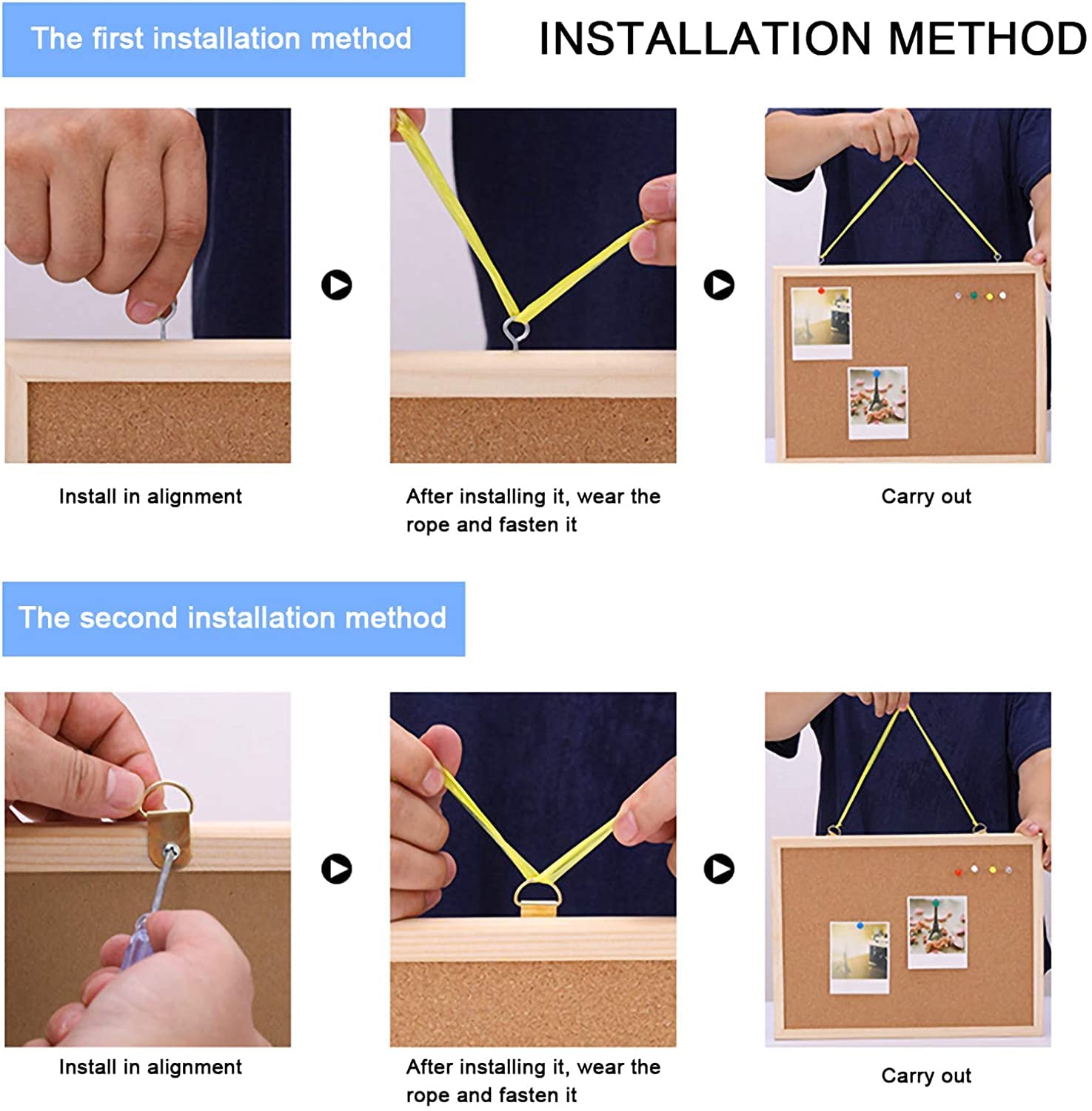 The first installation method

INSTALLATION METHOD

Install in alignment

After installing it, wear the rope and fasten it

Carry out

The second installation method

Install in alignment

After installing it, wear the rope and fasten it

Carry out