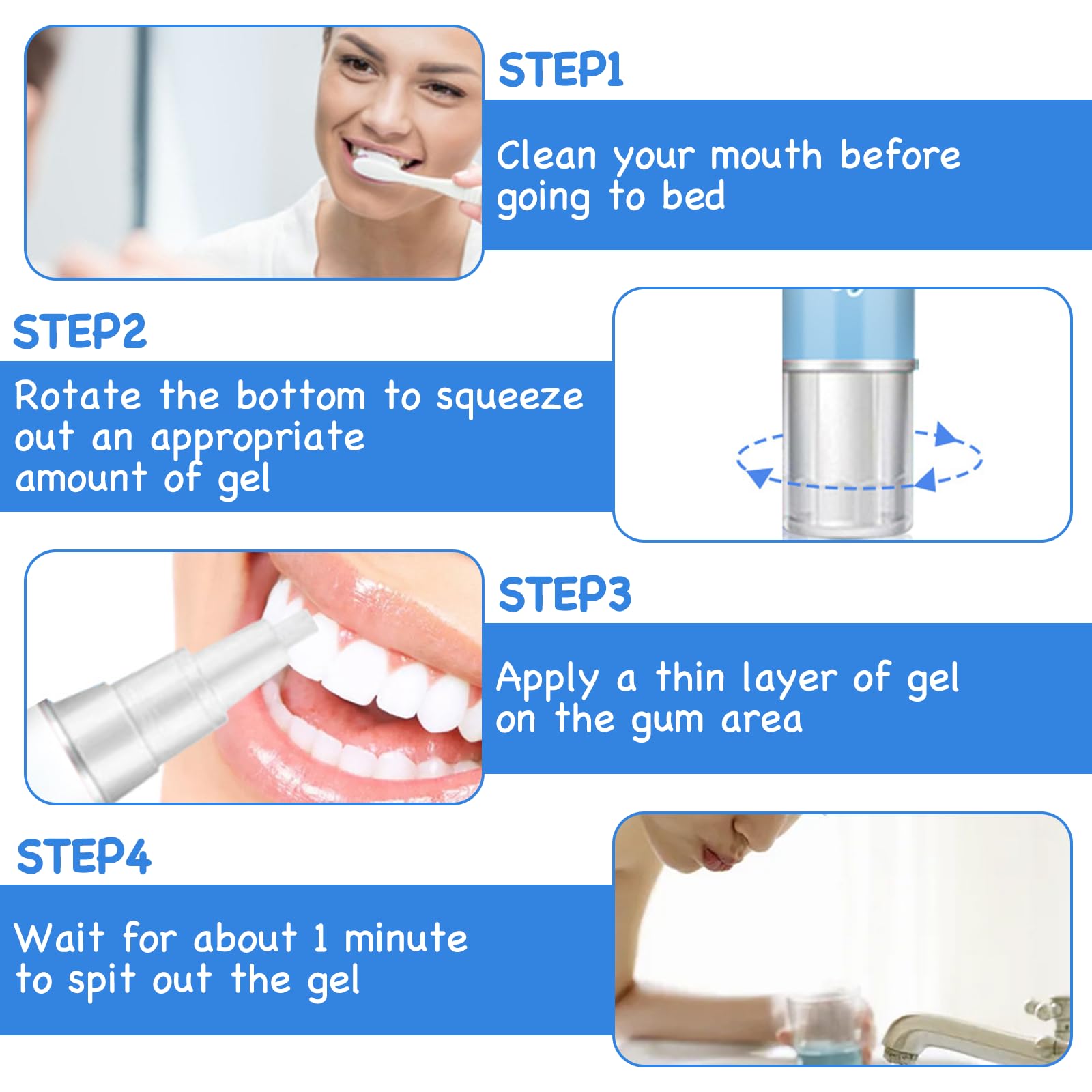 STEP1

Clean your mouth before going to bed

STEP2

Rotate the bottom to squeeze out an appropriate amount of gel

STEP3

Apply a thin layer of gel on the gum area

STEP4

Wait for about 1 minute to spit out the gel