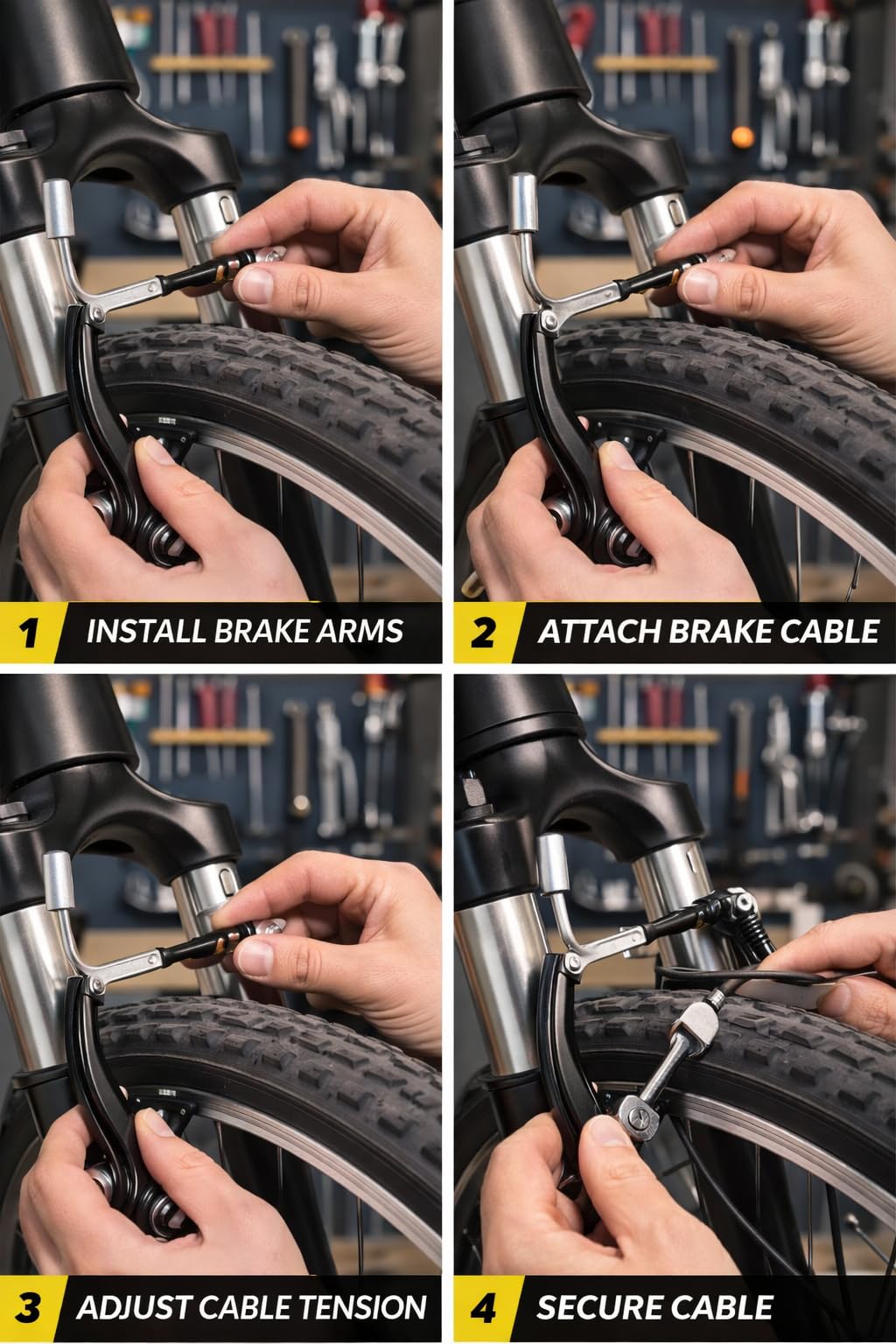 1 INSTALL BRAKE ARMS

2 ATTACH BRAKE CABLE

3 ADJUST CABLE TENSION

4 SECURE CABLE